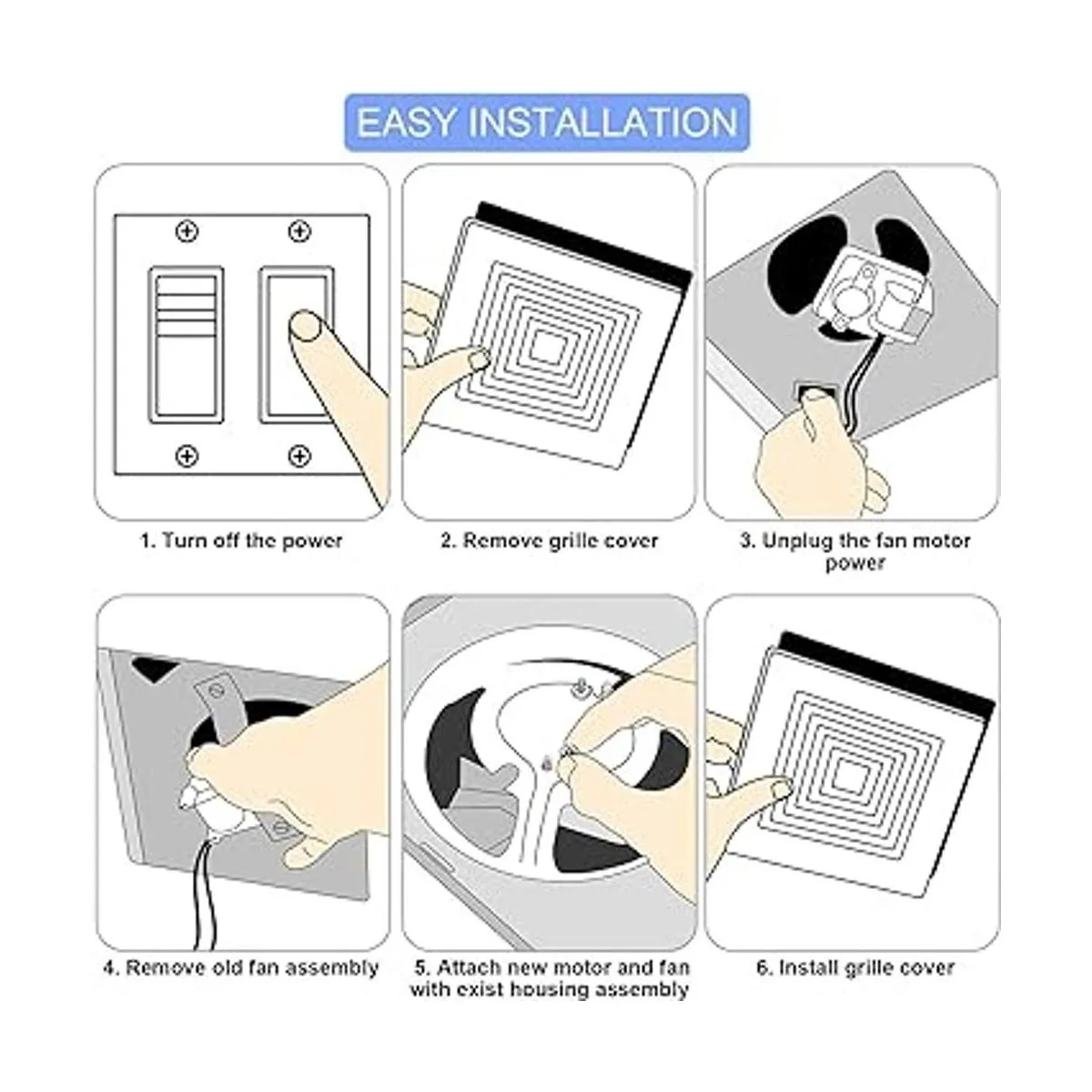 EASY INSTALLATION

1. Turn off the power

2. Remove grille cover

3. Unplug the fan motor power

4. Remove old fan assembly

5. Attach new motor and fan with exist housing assembly

6. Install grille cover