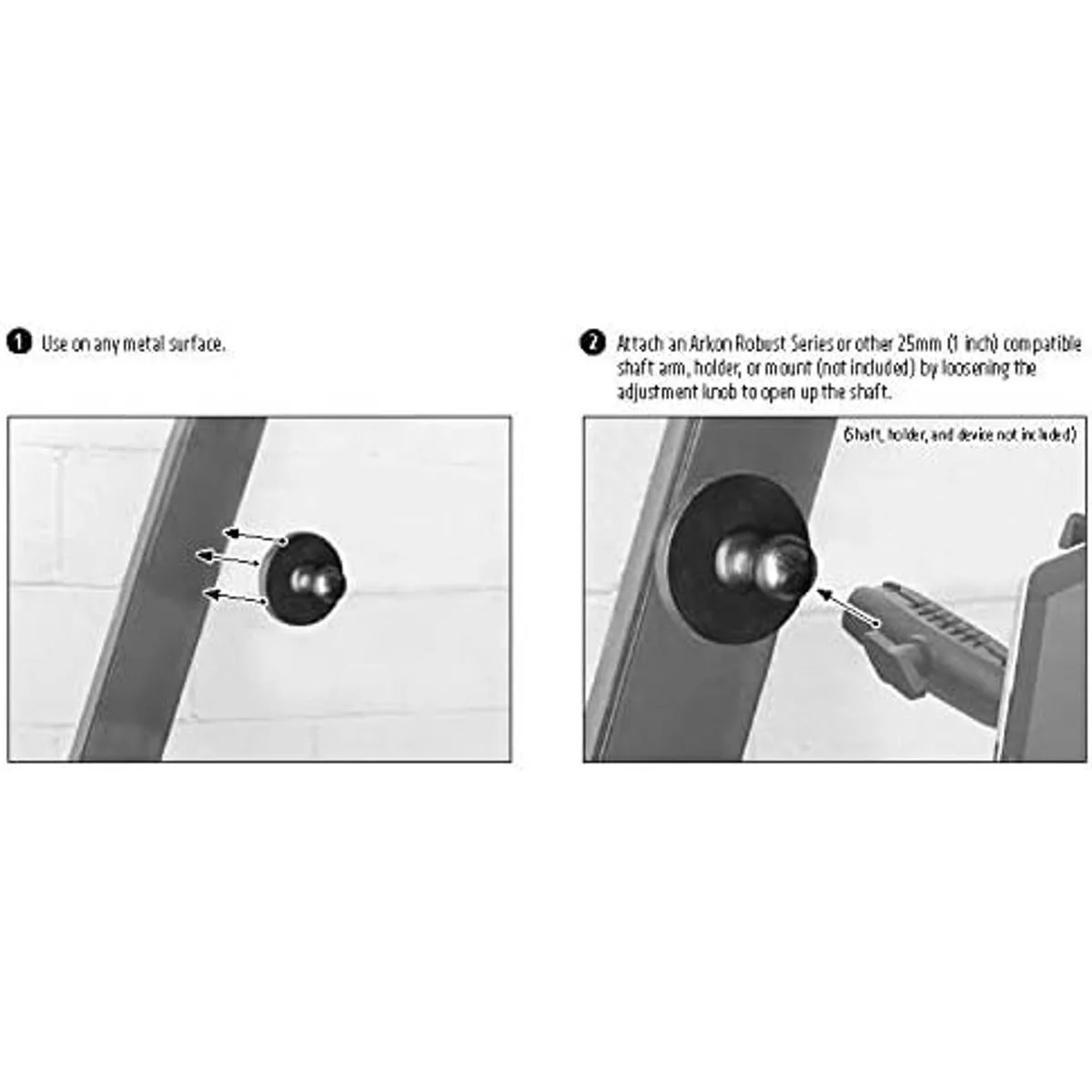 1 Use on any metal surface.

2 Attach an Arkon Robust Series or other 25mm (1 inch) compatible shaft arm, holder, or mount (not included) by loosening the adjustment knob to open up the shaft.

(Shaft, holder, and device not included)