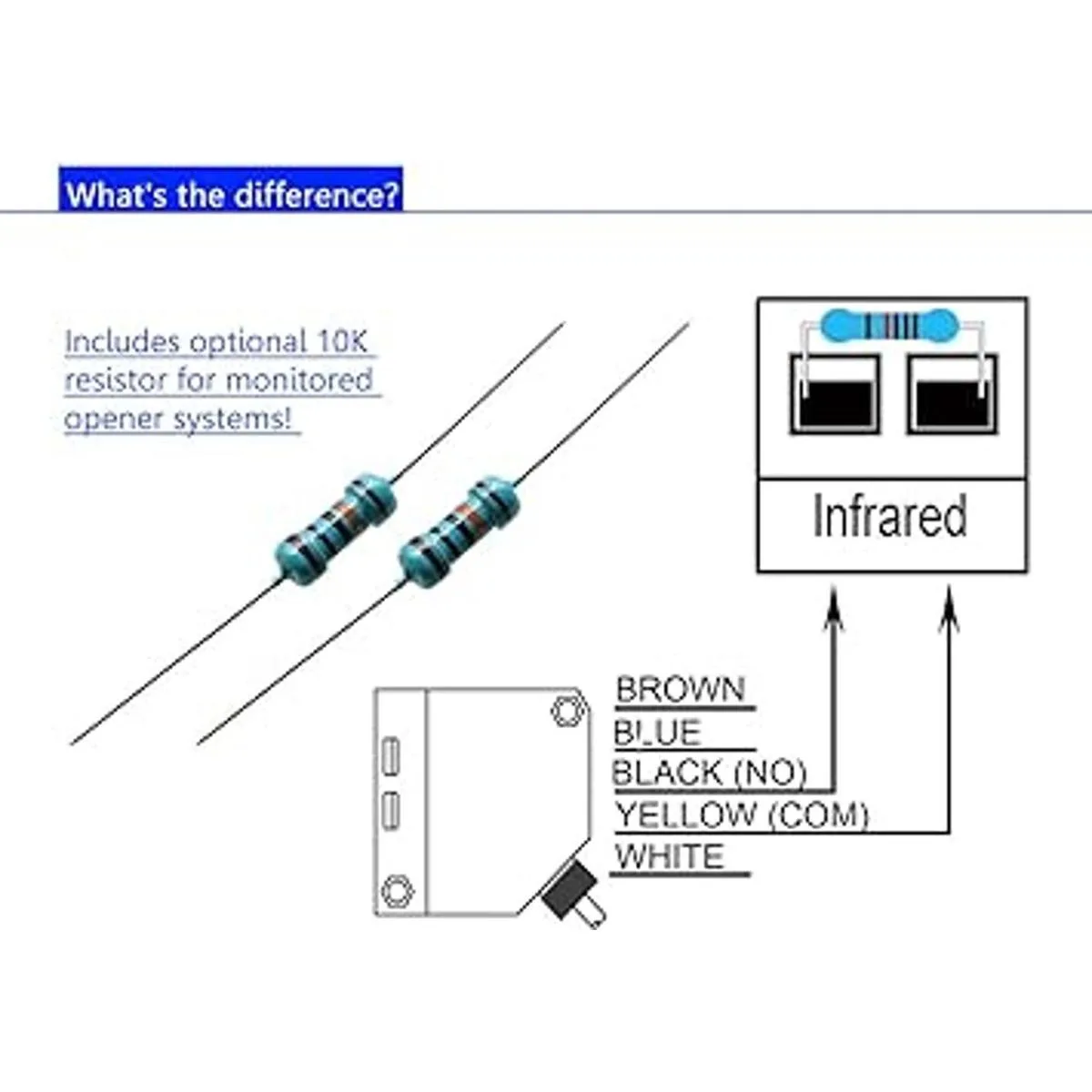 What's the difference?

Includes optional 10K resistor for monitored opener systems!

Infrared

BROWN
BLUE
BLACK (NO)
YELLOW (COM)
WHITE