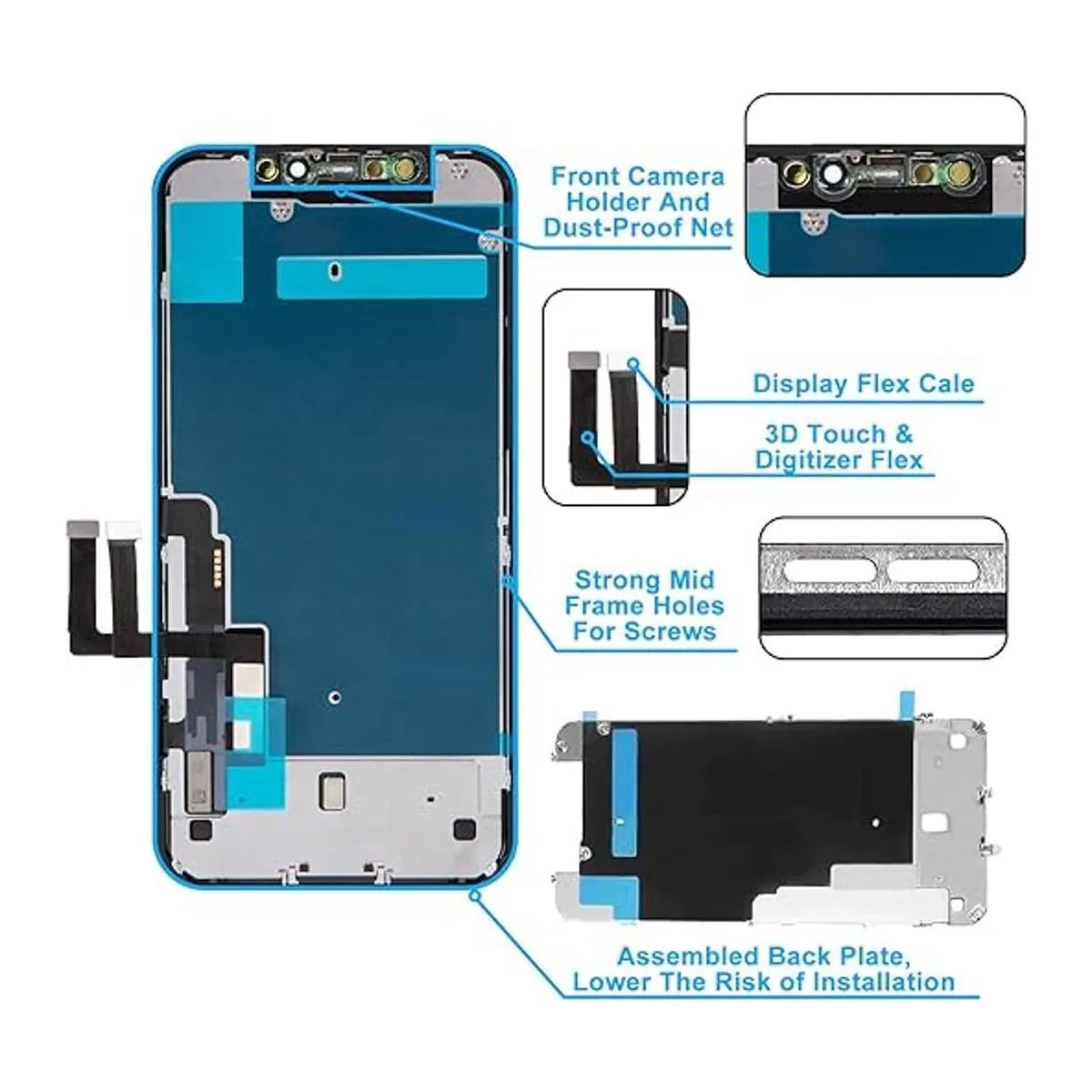 Front Camera Holder And Dust-Proof Net

Display Flex Cale

3D Touch & Digitizer Flex

Strong Mid Frame Holes For Screws

Assembled Back Plate, Lower The Risk of Installation