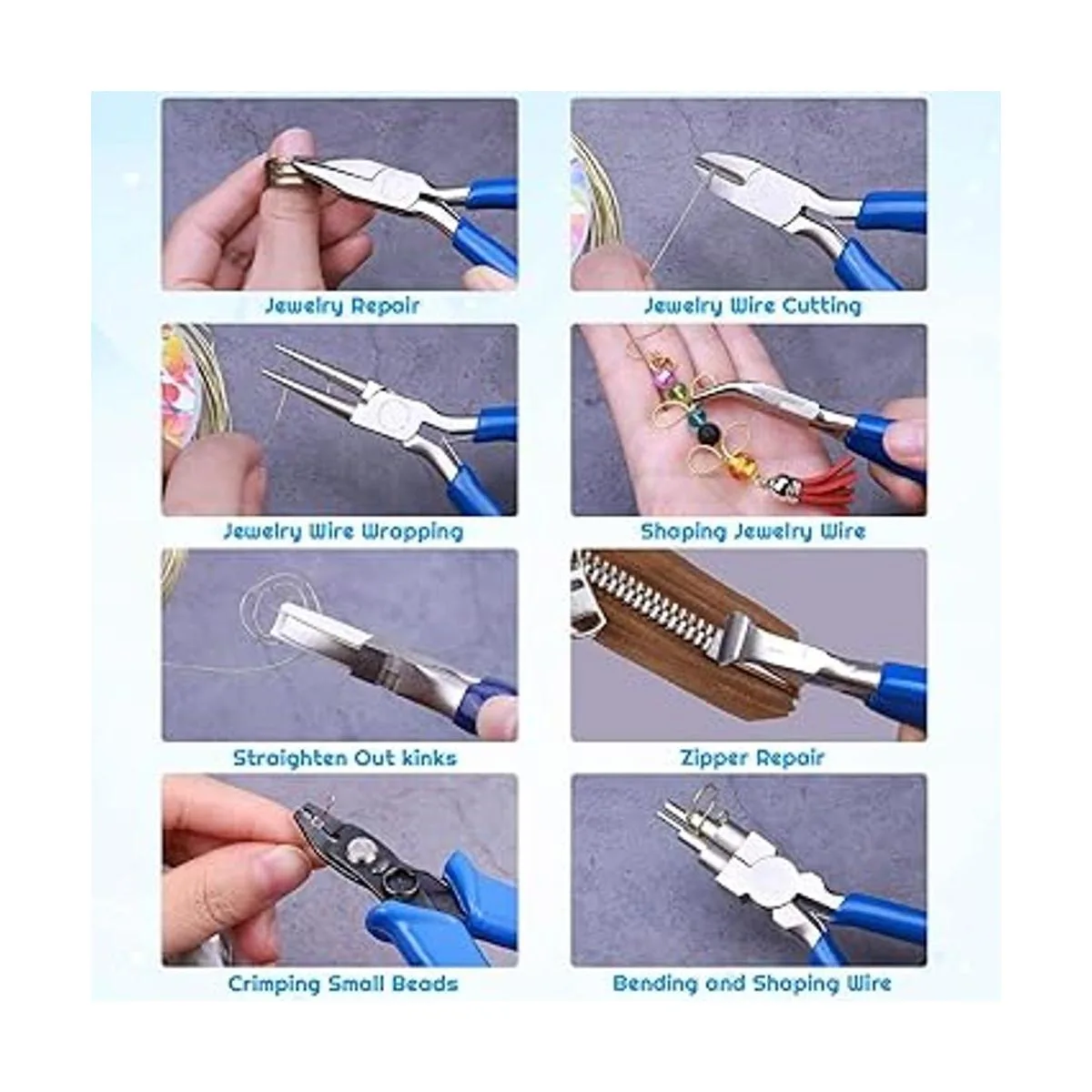 Jewelry Repair

Jewelry Wire Cutting

Jewelry Wire Wrapping

Shaping Jewelry Wire

Straighten Out kinks

Zipper Repair

Crimping Small Beads

Bending and Shaping Wire