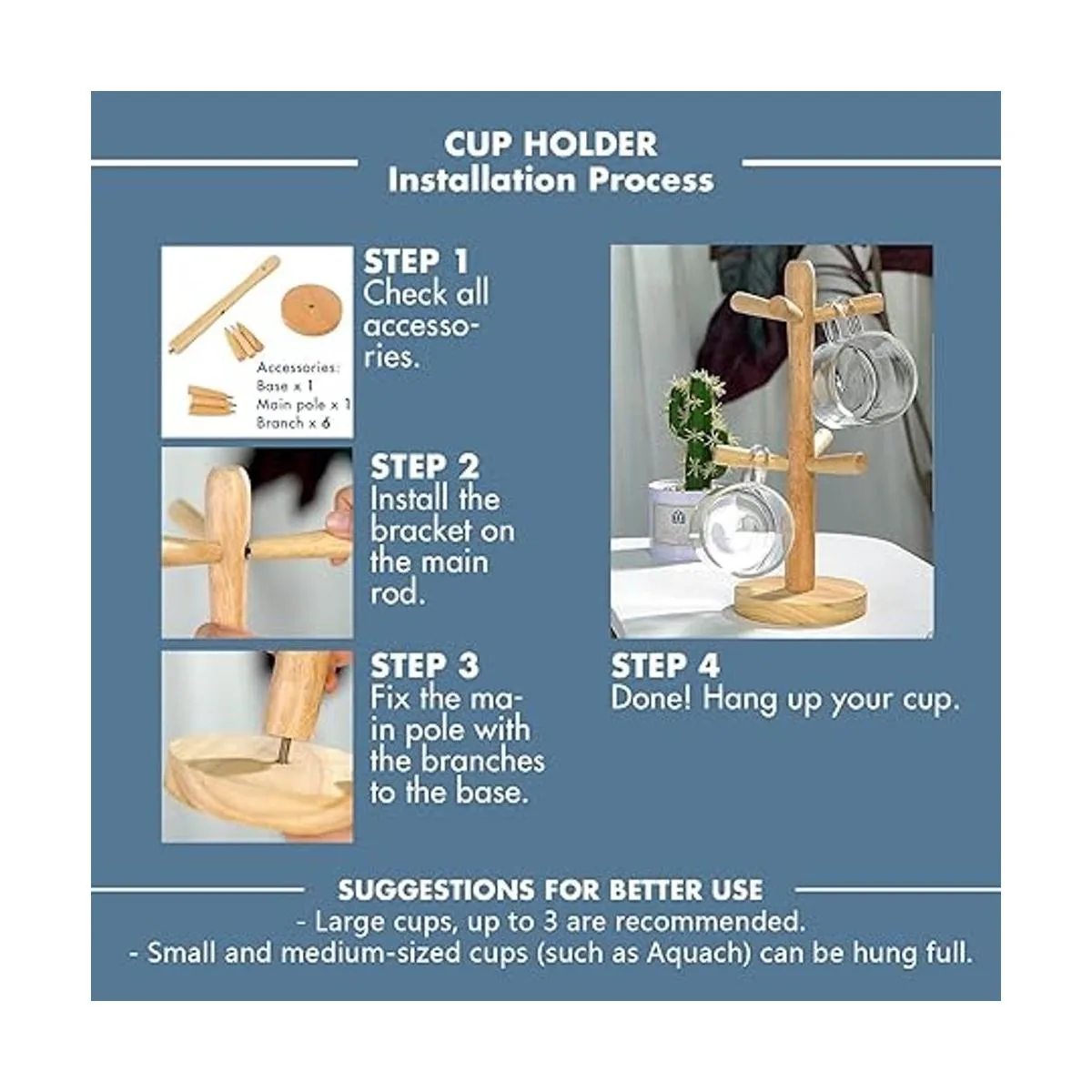 CUP HOLDER
Installation Process

Accessories:
Base x 1
Main pole x 1
Branch x 6

STEP 1
Check all accessories.

STEP 2
Install the bracket on the main rod.

STEP 3
Fix the main pole with the branches to the base.

STEP 4
Done! Hang up your cup.

SUGGESTIONS FOR BETTER USE
- Large cups, up to 3 are recommended.
- Small and medium-sized cups (such as Aquach) can be hung full.