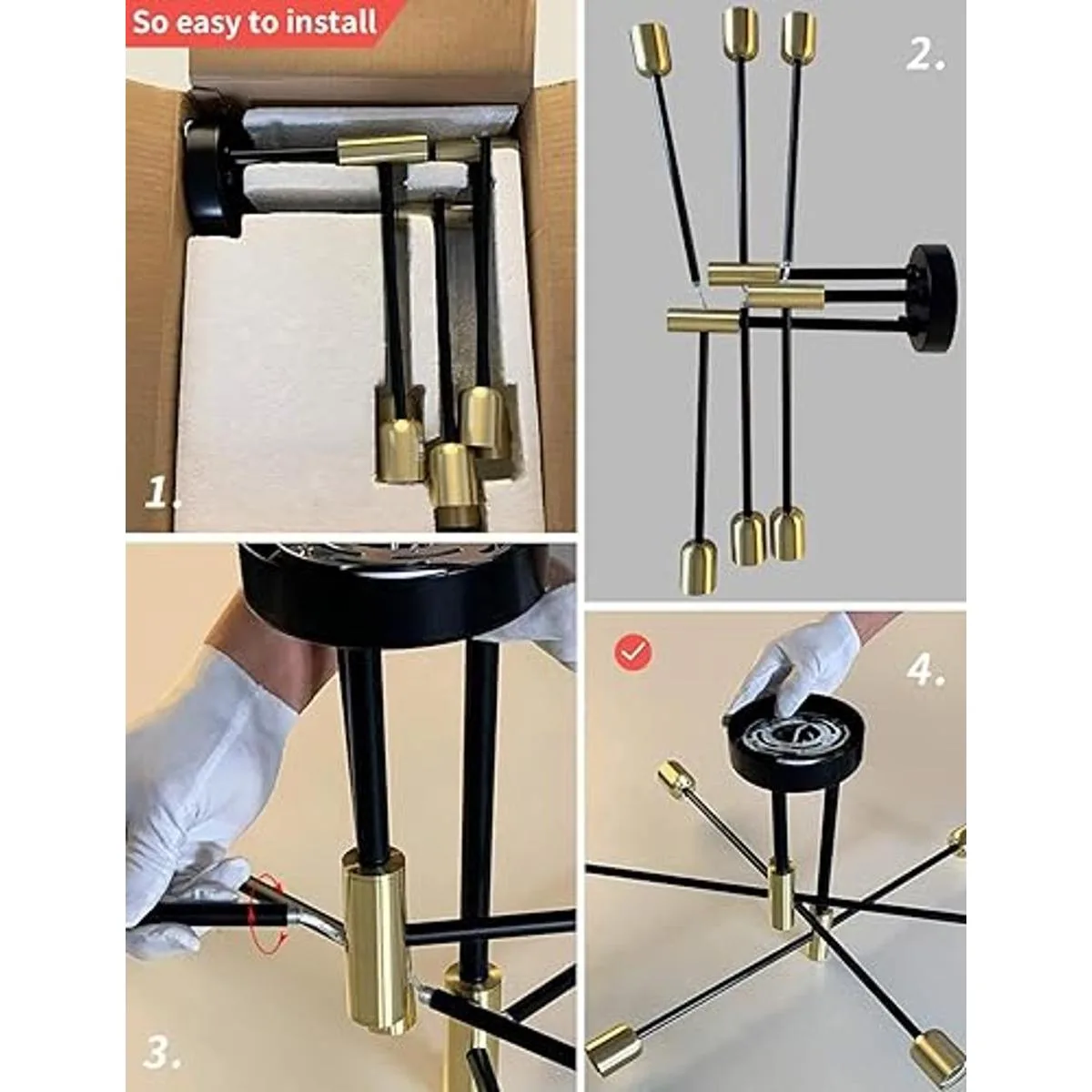 So easy to install

1.

2.

3.

4.