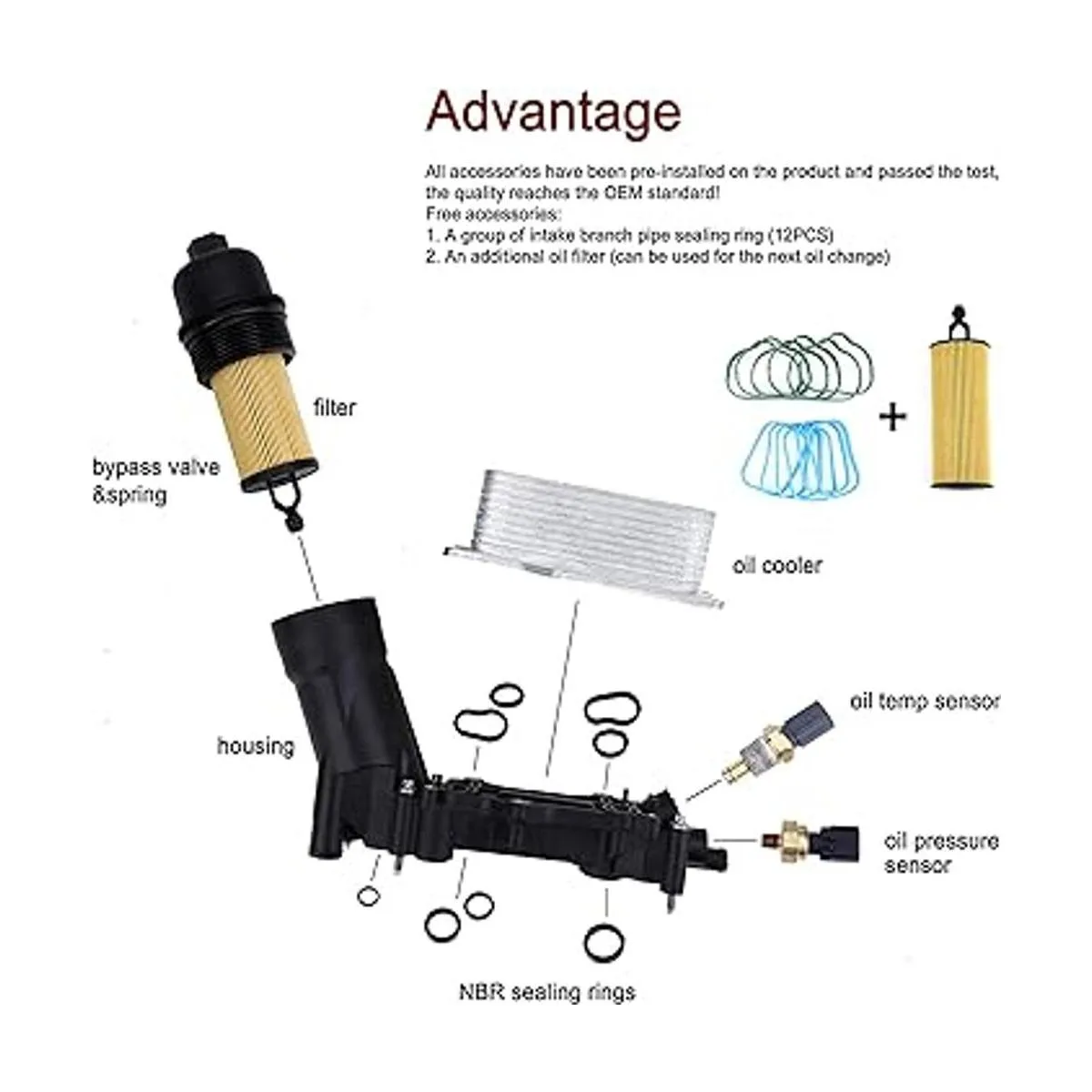 Advantage

All accessories have been pre-installed on the product and passed the test, the quality reaches the OEM standard!
Free accessories:
1. A group of intake branch pipe sealing ring (12PCS)
2. An additional oil filter (can be used for the next oil change)

+

filter

bypass valve &spring

oil cooler

housing

oil temp sensor

oil pressure sensor

NBR sealing rings