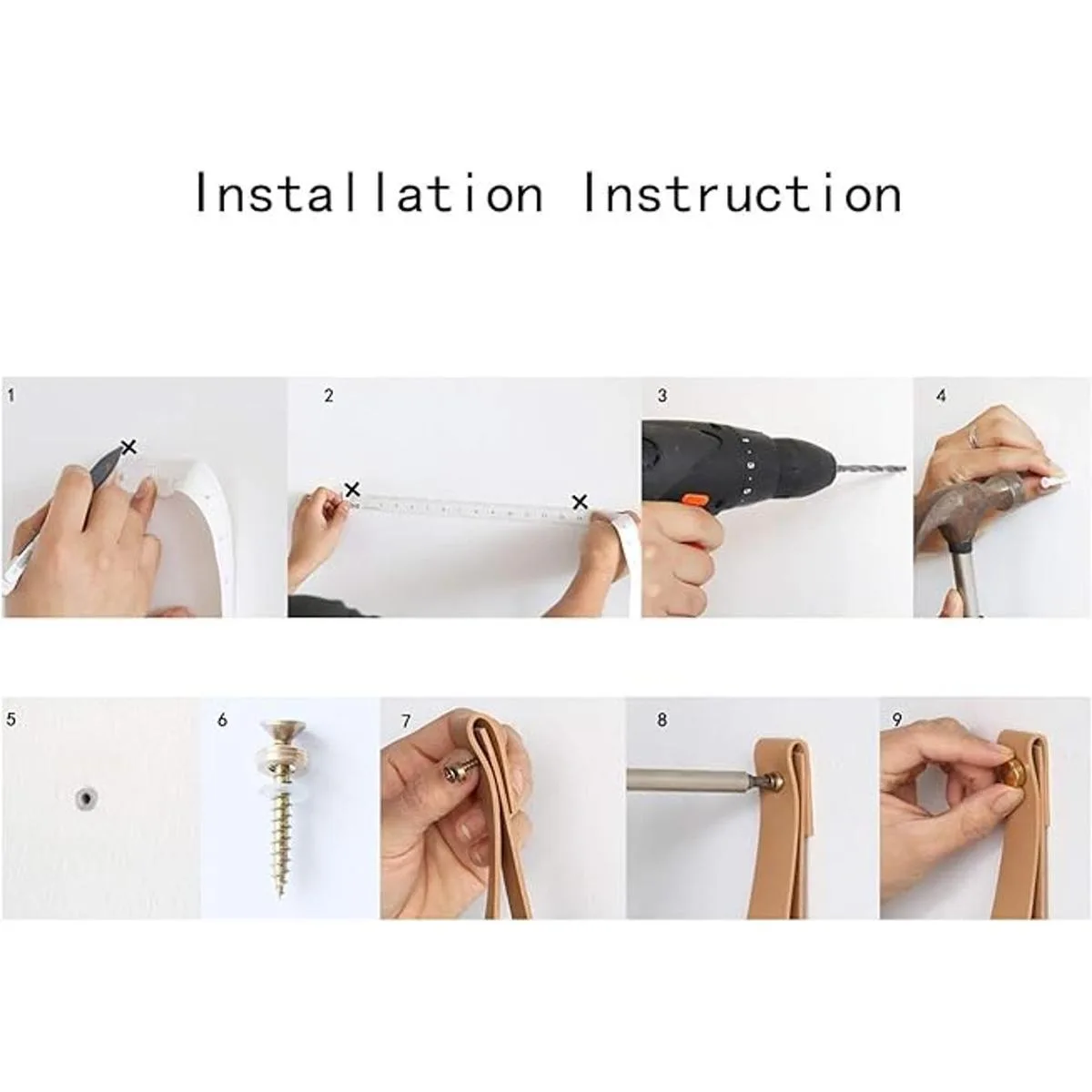 Installation Instruction

1

2

3

4

5

6

7

8

9