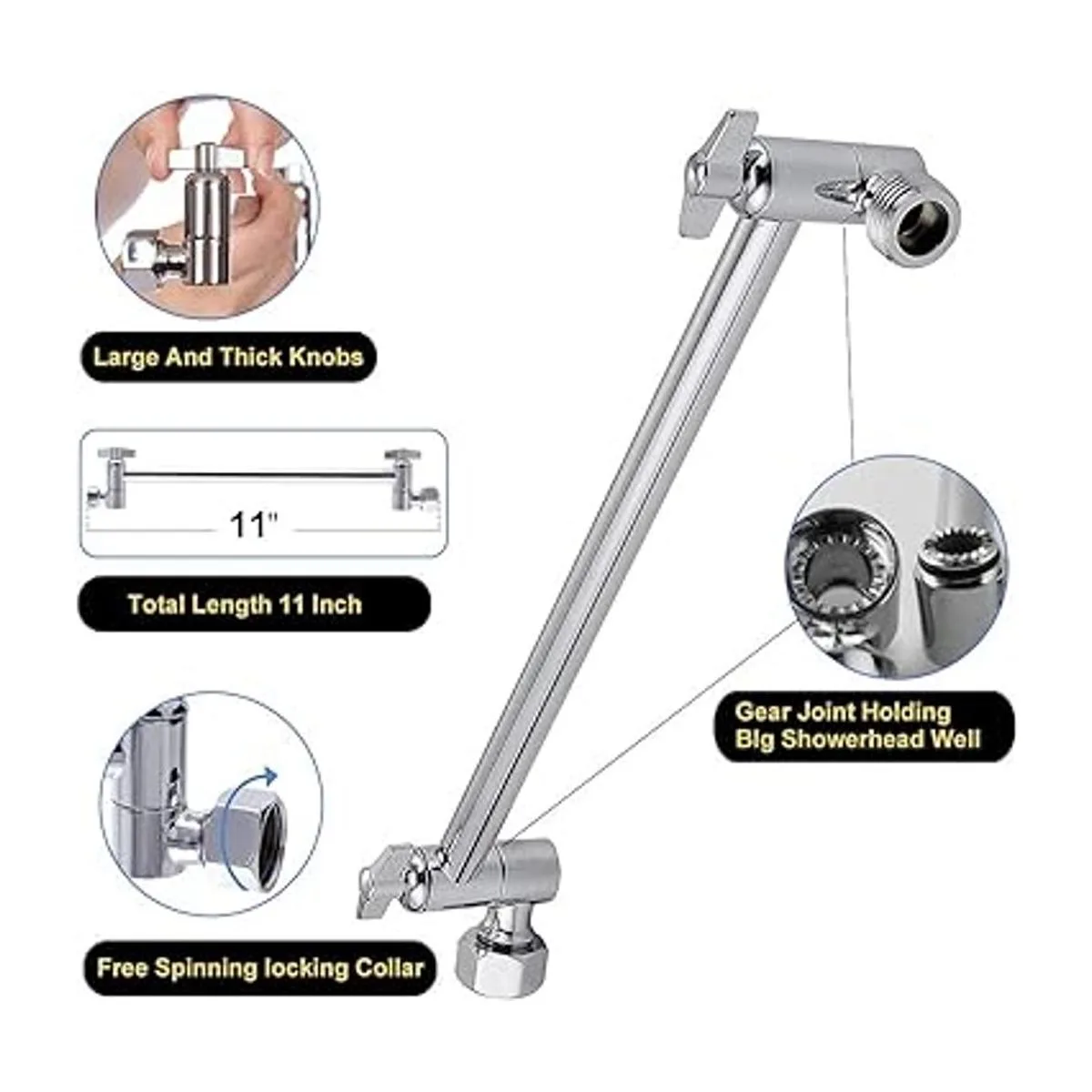 Large And Thick Knobs

11"

Total Length 11 Inch

Gear Joint Holding Blg Showerhead Well

Free Spinning locking Collar