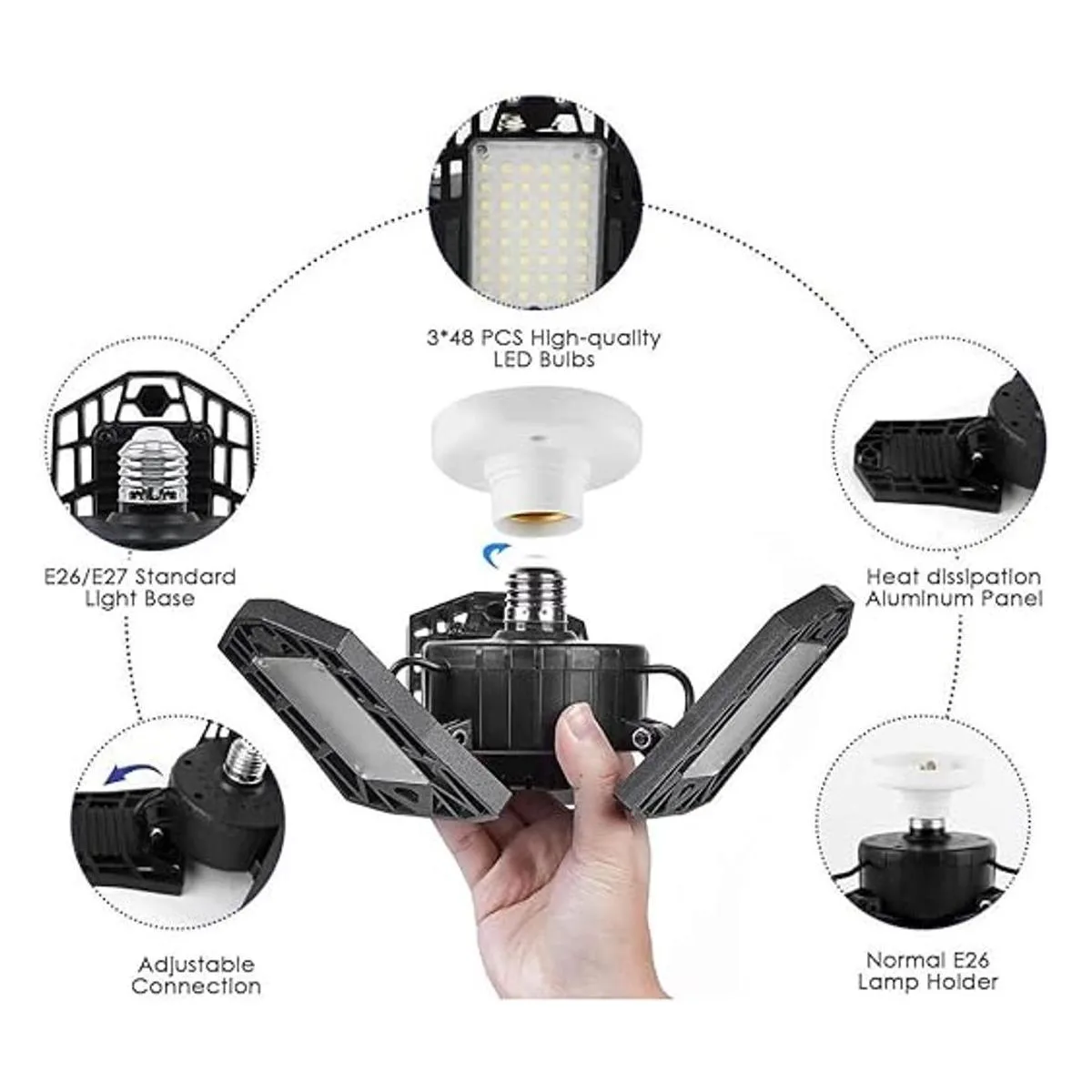 3*48 PCS High-quality LED Bulbs

E26/E27 Standard Light Base

Heat dissipation Aluminum Panel

Adjustable Connection

Normal E26 Lamp Holder