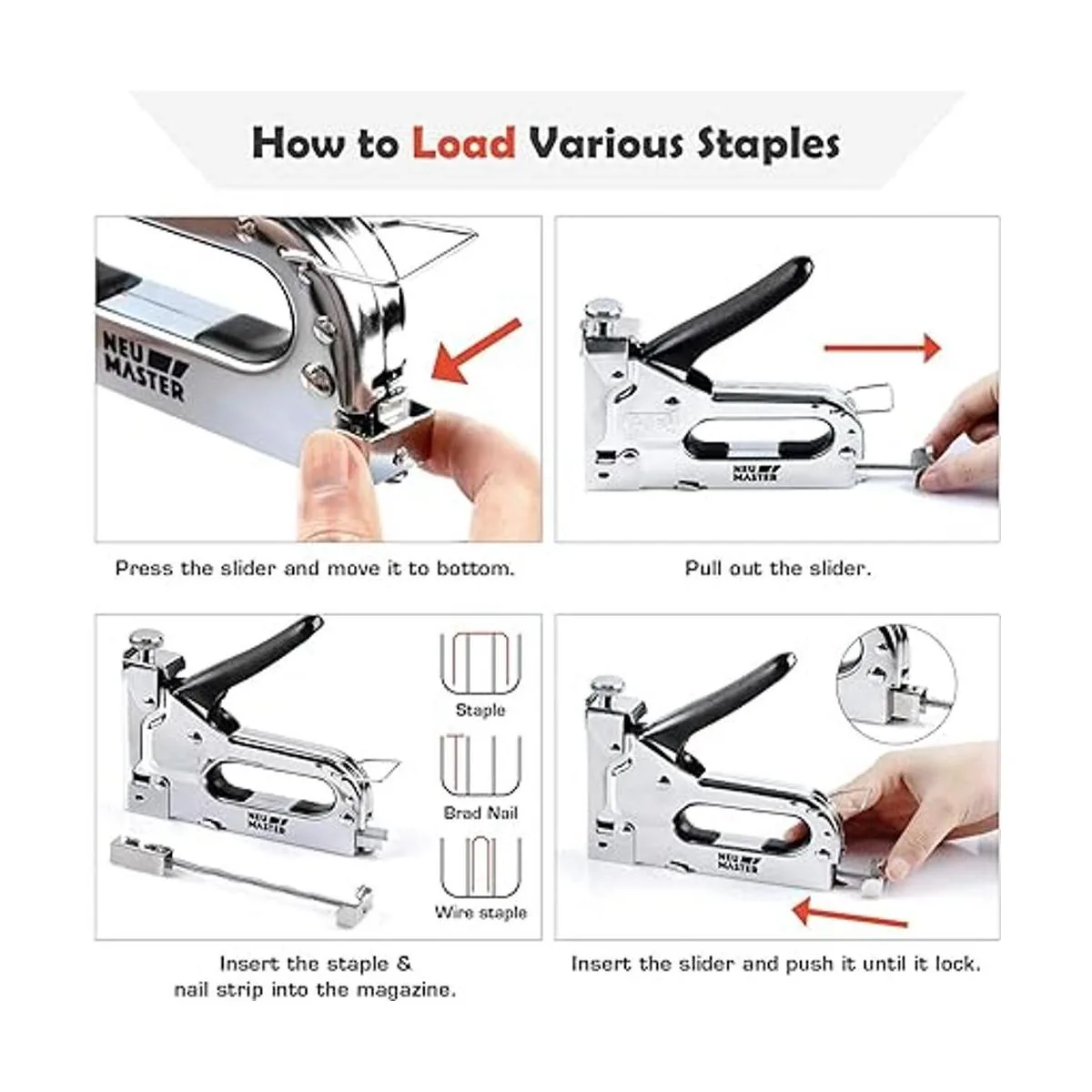 How to Load Various Staples

NEU MASTER

Press the slider and move it to bottom.

NEU MASTER

Pull out the slider.

NEU MASTER

Staple

Brad Nail

Wire staple

Insert the staple & nail strip into the magazine.

NEU MASTER

Insert the slider and push it until it lock.