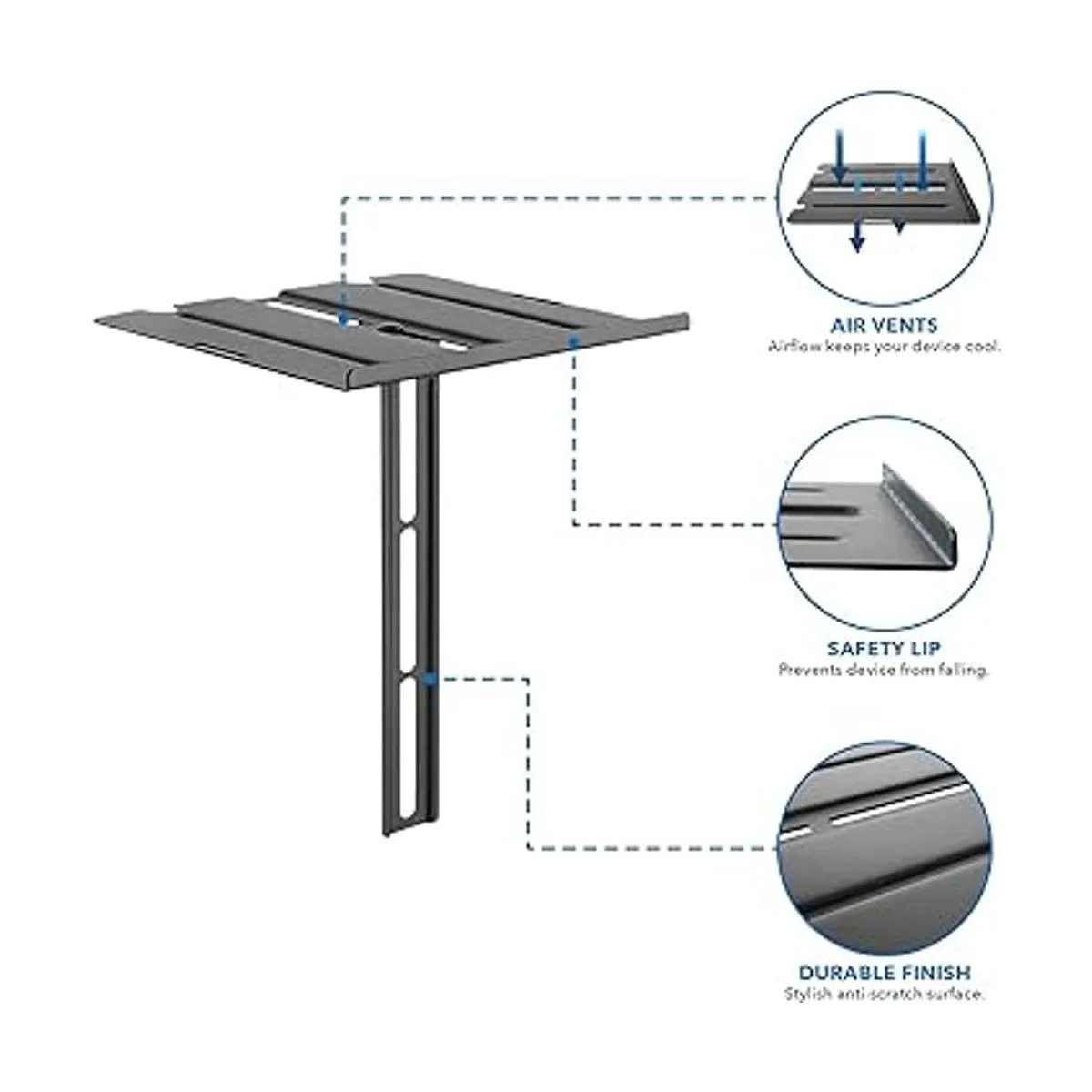 AIR VENTS
Airflow keeps your device cool.

SAFETY LIP
Prevents device from falling.

DURABLE FINISH
Stylish anti-scratch surface.