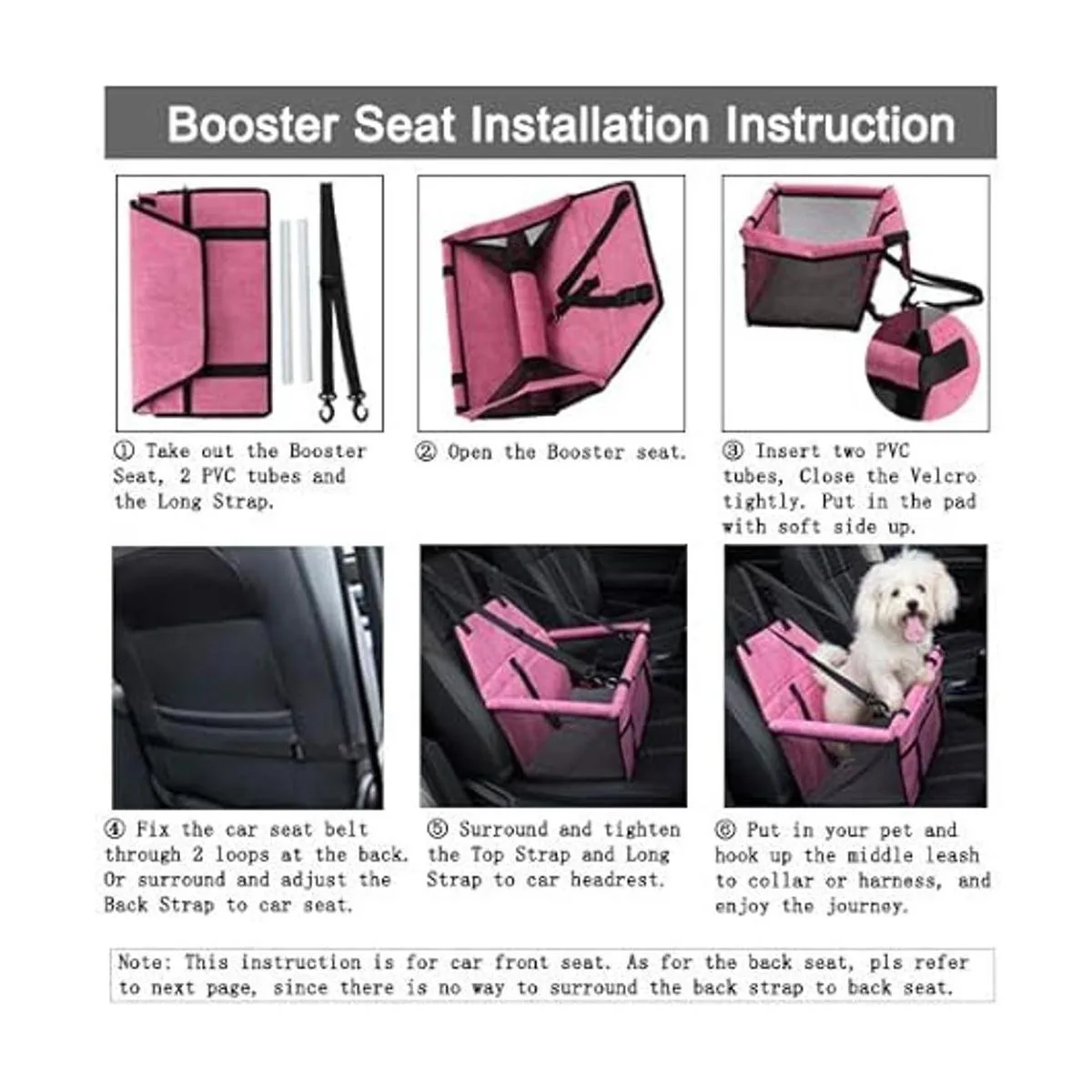 Booster Seat Installation Instruction

① Take out the Booster Seat, 2 PVC tubes and the Long Strap.

② Open the Booster seat.

③ Insert two PVC tubes, Close the Velcro tightly. Put in the pad with soft side up.

④ Fix the car seat belt through 2 loops at the back. Or surround and adjust the Back Strap to car seat.

⑤ Surround and tighten the Top Strap and Long Strap to car headrest.

⑥ Put in your pet and hook up the middle leash to collar or harness, and enjoy the journey.

Note: This instruction is for car front seat. As for the back seat, pls refer to next page, since there is no way to surround the back strap to back seat.