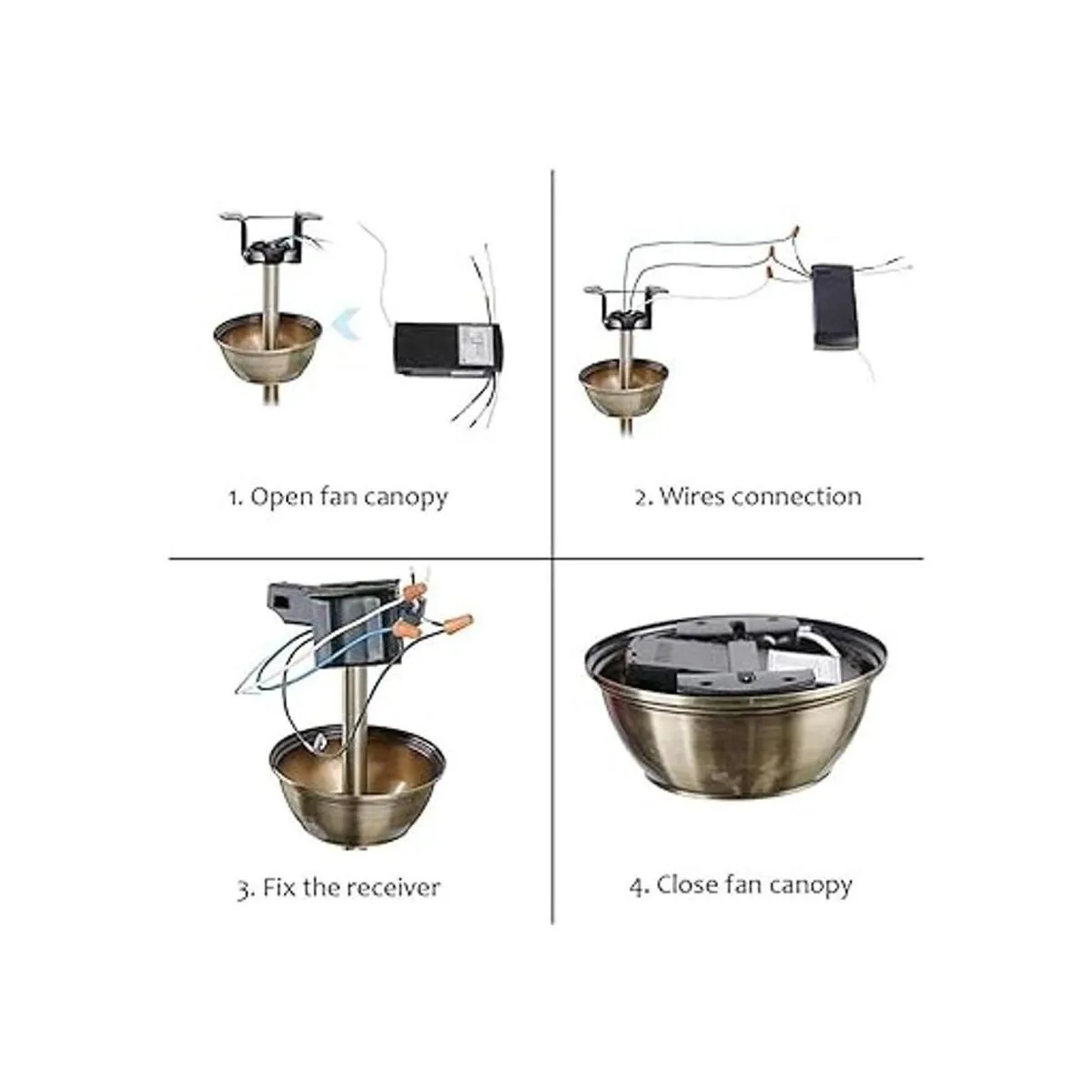 1. Open fan canopy

2. Wires connection

3. Fix the receiver

4. Close fan canopy