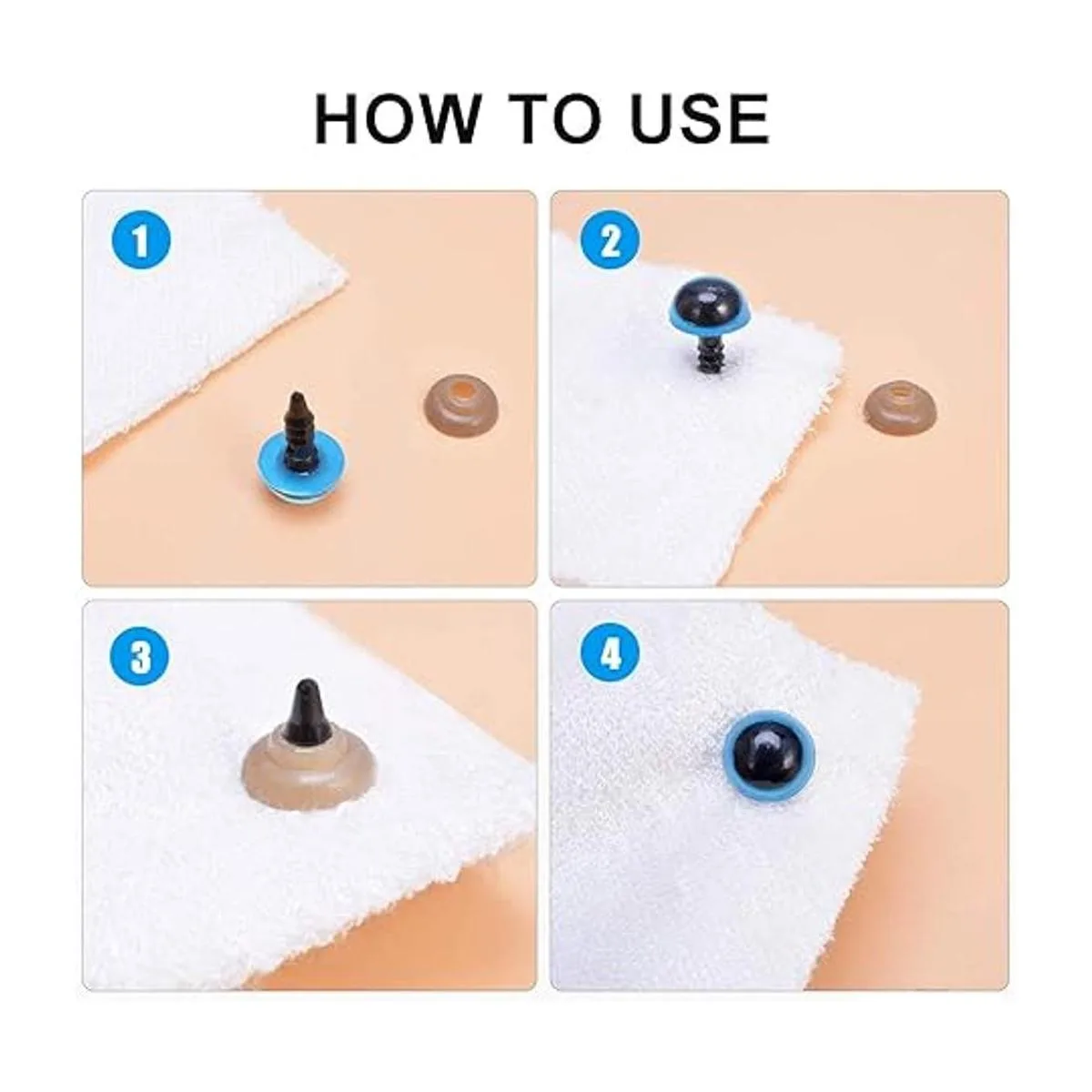 HOW TO USE

1

2

3

4