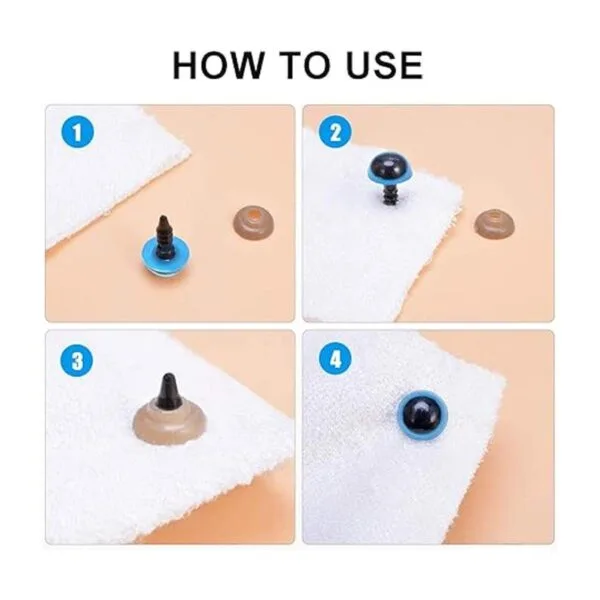 HOW TO USE

1

2

3

4