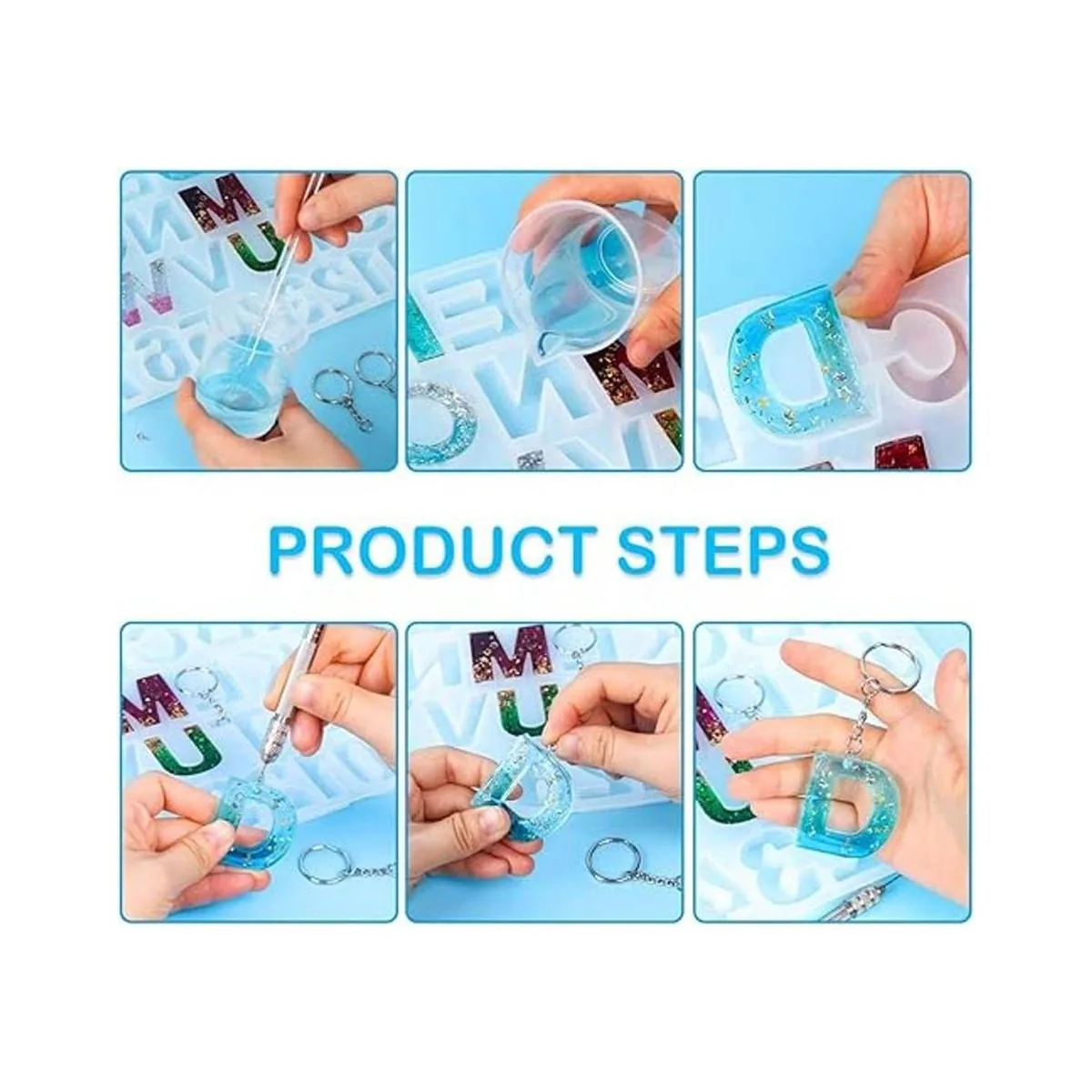 PRODUCT STEPS