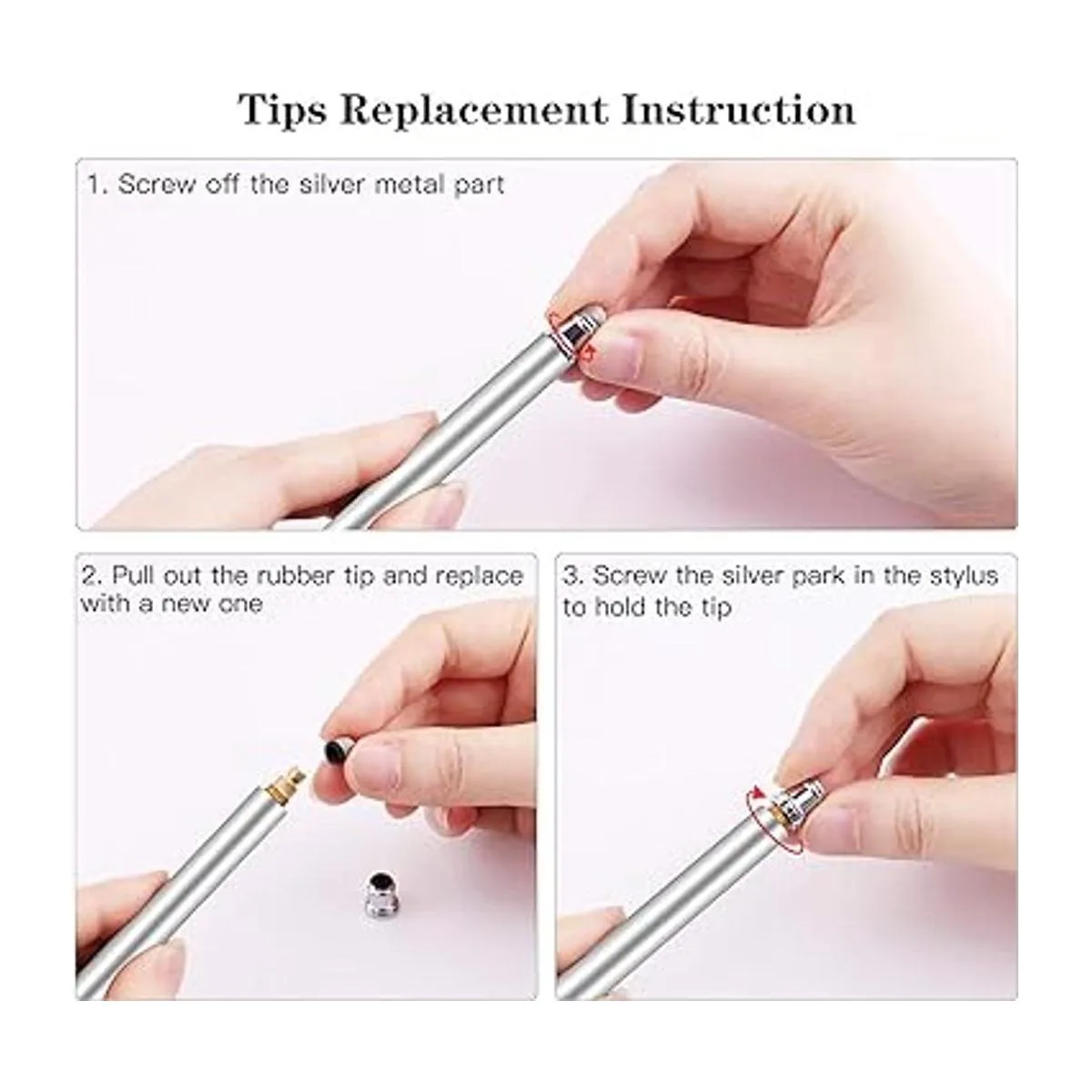 Tips Replacement Instruction

1. Screw off the silver metal part

2. Pull out the rubber tip and replace with a new one

3. Screw the silver park in the stylus to hold the tip