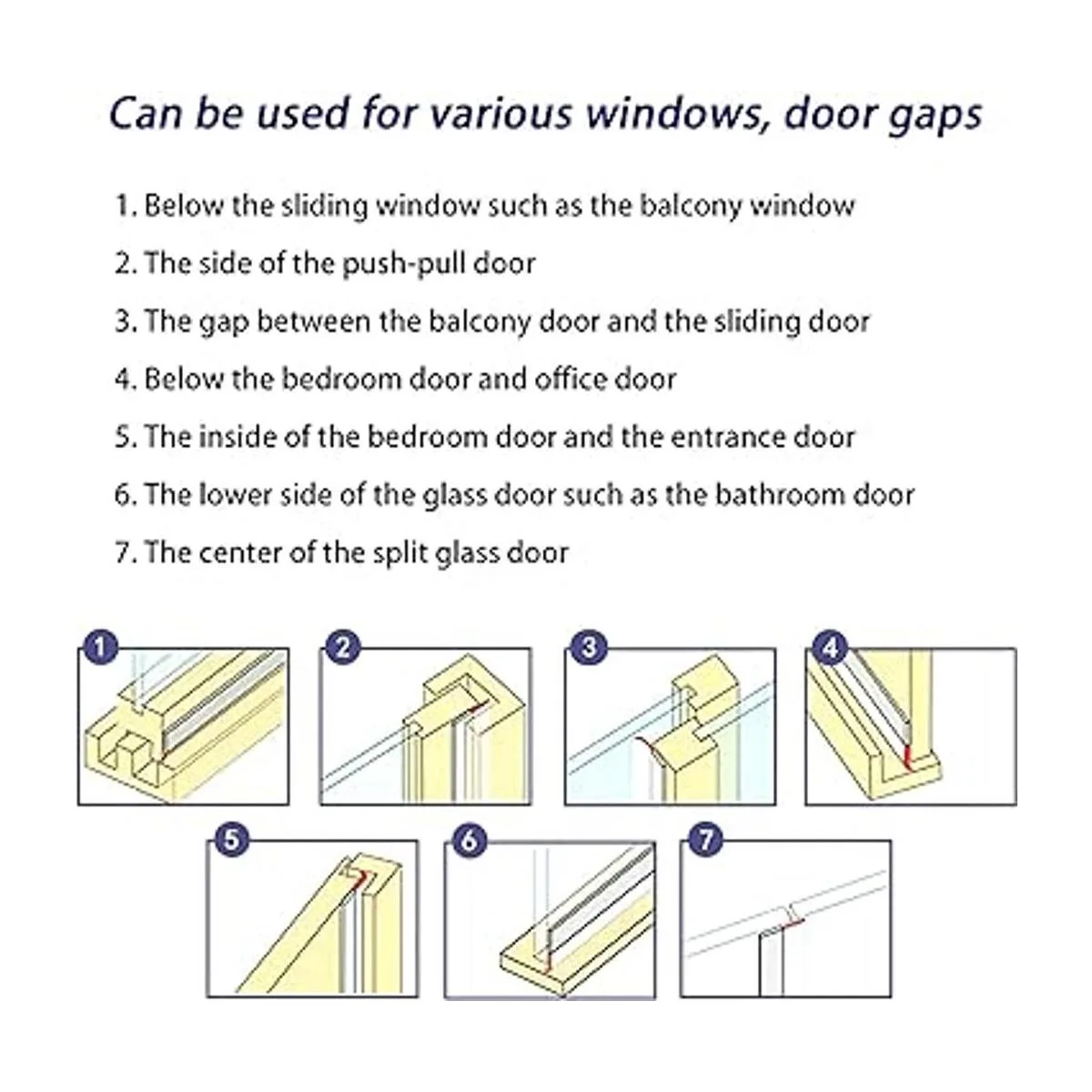 Can be used for various windows, door gaps

1. Below the sliding window such as the balcony window

2. The side of the push-pull door

3. The gap between the balcony door and the sliding door

4. Below the bedroom door and office door

5. The inside of the bedroom door and the entrance door

6. The lower side of the glass door such as the bathroom door

7. The center of the split glass door

1

2

3

4

5

6

7