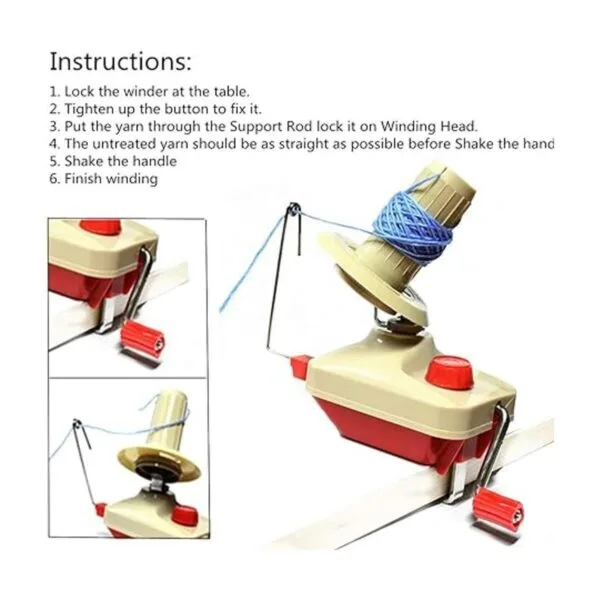 Instructions:
1. Lock the winder at the table.
2. Tighten up the button to fix it.
3. Put the yarn through the Support Rod lock it on Winding Head.
4. The untreated yarn should be as straight as possible before Shake the hand
5. Shake the handle
6. Finish winding