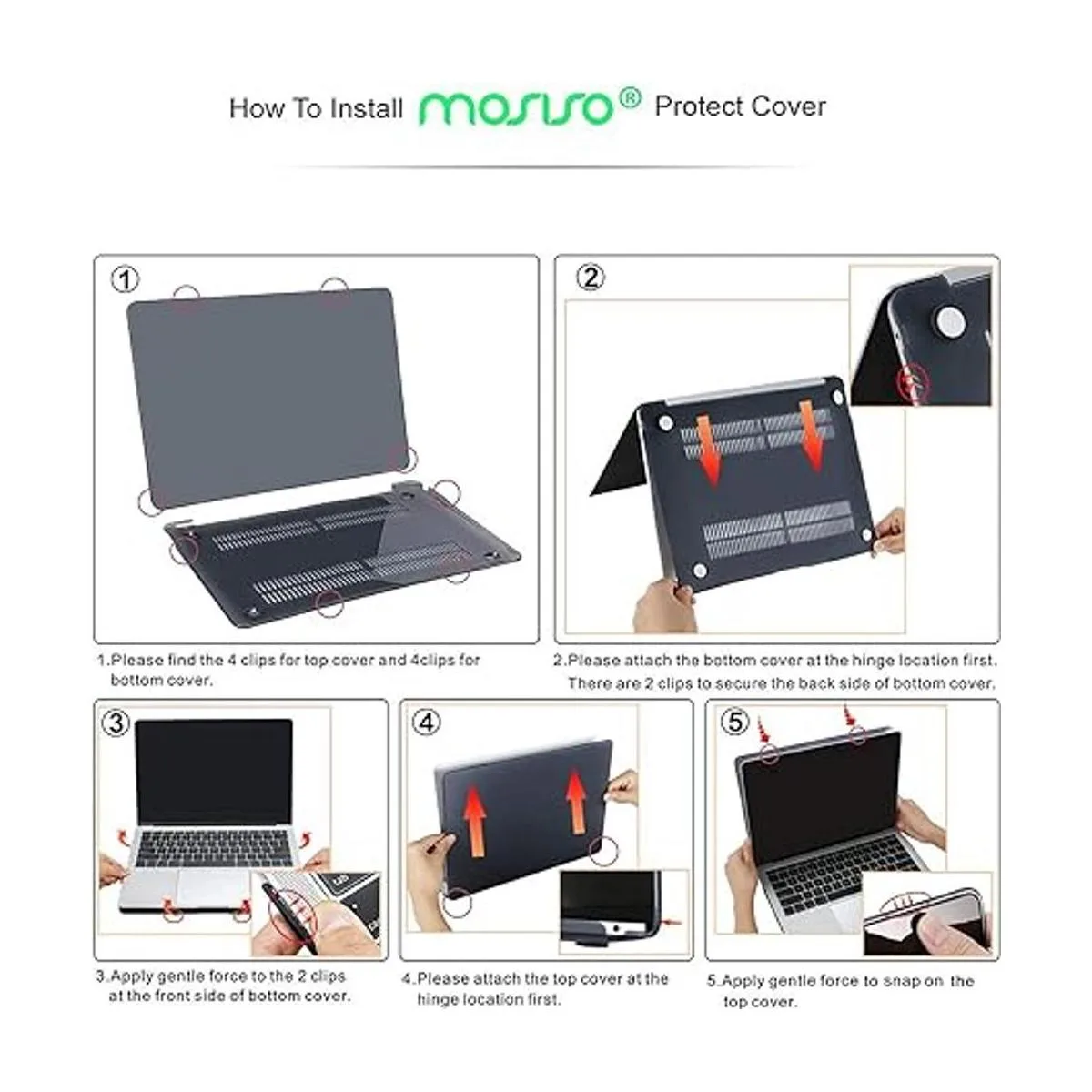 How To Install mosiso® Protect Cover

①

1.Please find the 4 clips for top cover and 4clips for bottom cover.

②

2.Please attach the bottom cover at the hinge location first. There are 2 clips to secure the back side of bottom cover.

③

3.Apply gentle force to the 2 clips at the front side of bottom cover.

④

4.Please attach the top cover at the hinge location first.

⑤

5.Apply gentle force to snap on the top cover.