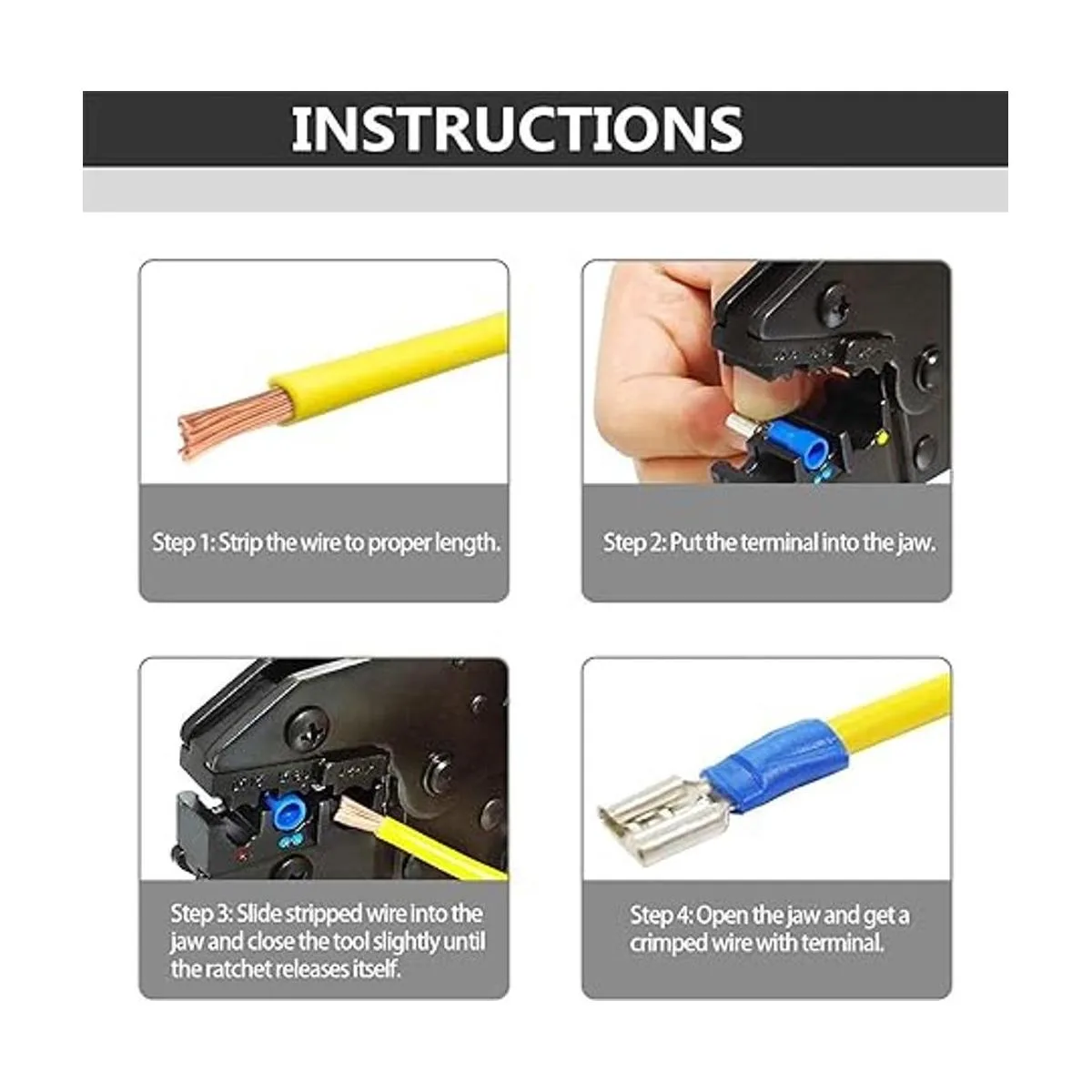 INSTRUCTIONS

Step 1: Strip the wire to proper length.

Step 2: Put the terminal into the jaw.

Step 3: Slide stripped wire into the jaw and close the tool slightly until the ratchet releases itself.

Step 4: Open the jaw and get a crimped wire with terminal.