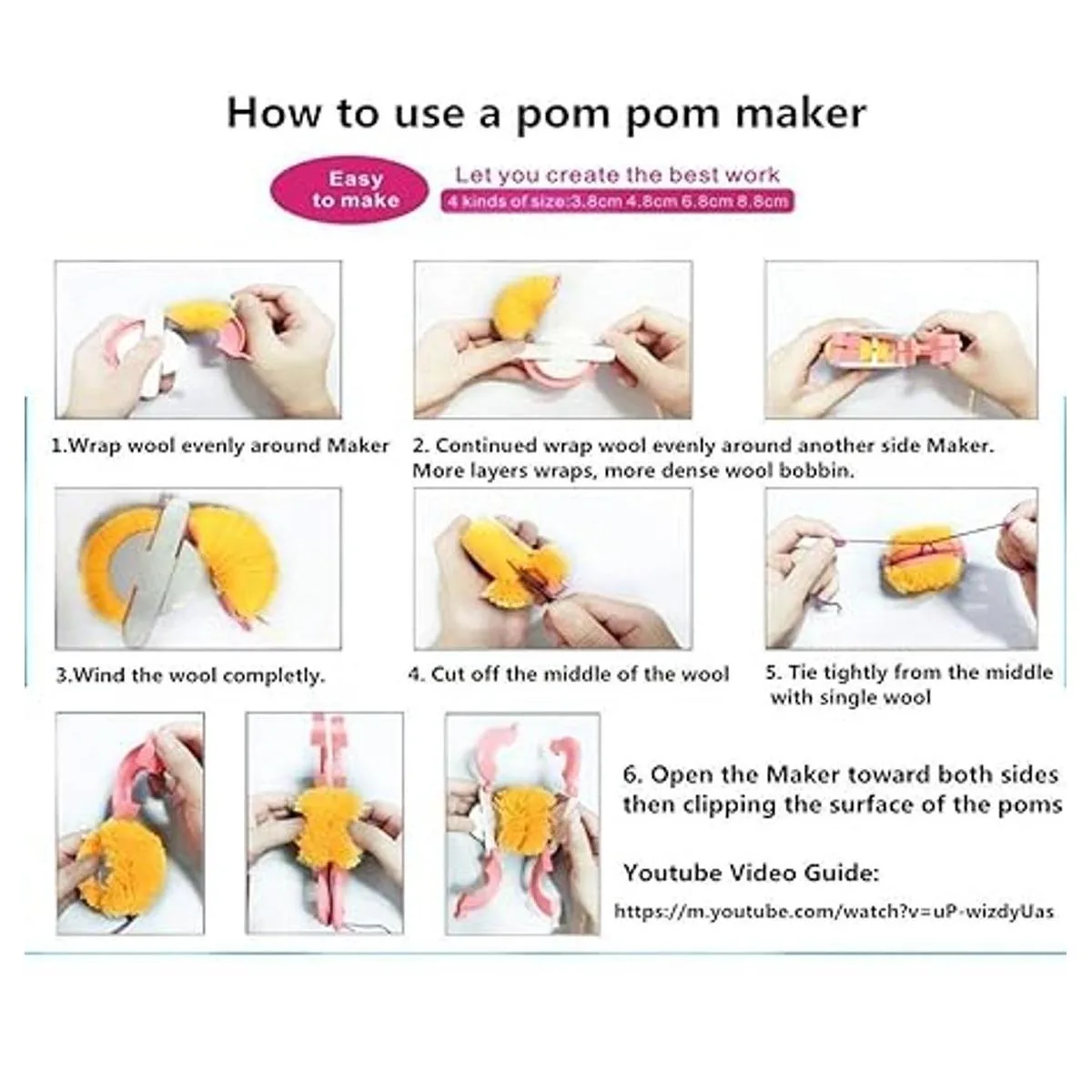 How to use a pom pom maker

Easy to make

Let you create the best work

4 kinds of size:3.8cm 4.8cm 6.8cm 8.8cm

1.Wrap wool evenly around Maker

2. Continued wrap wool evenly around another side Maker. More layers wraps, more dense wool bobbin.

3.Wind the wool completly.

4. Cut off the middle of the wool

5. Tie tightly from the middle with single wool

6. Open the Maker toward both sides then clipping the surface of the poms

Youtube Video Guide:

https://m.youtube.com/watch?v=uP-wizdyUas