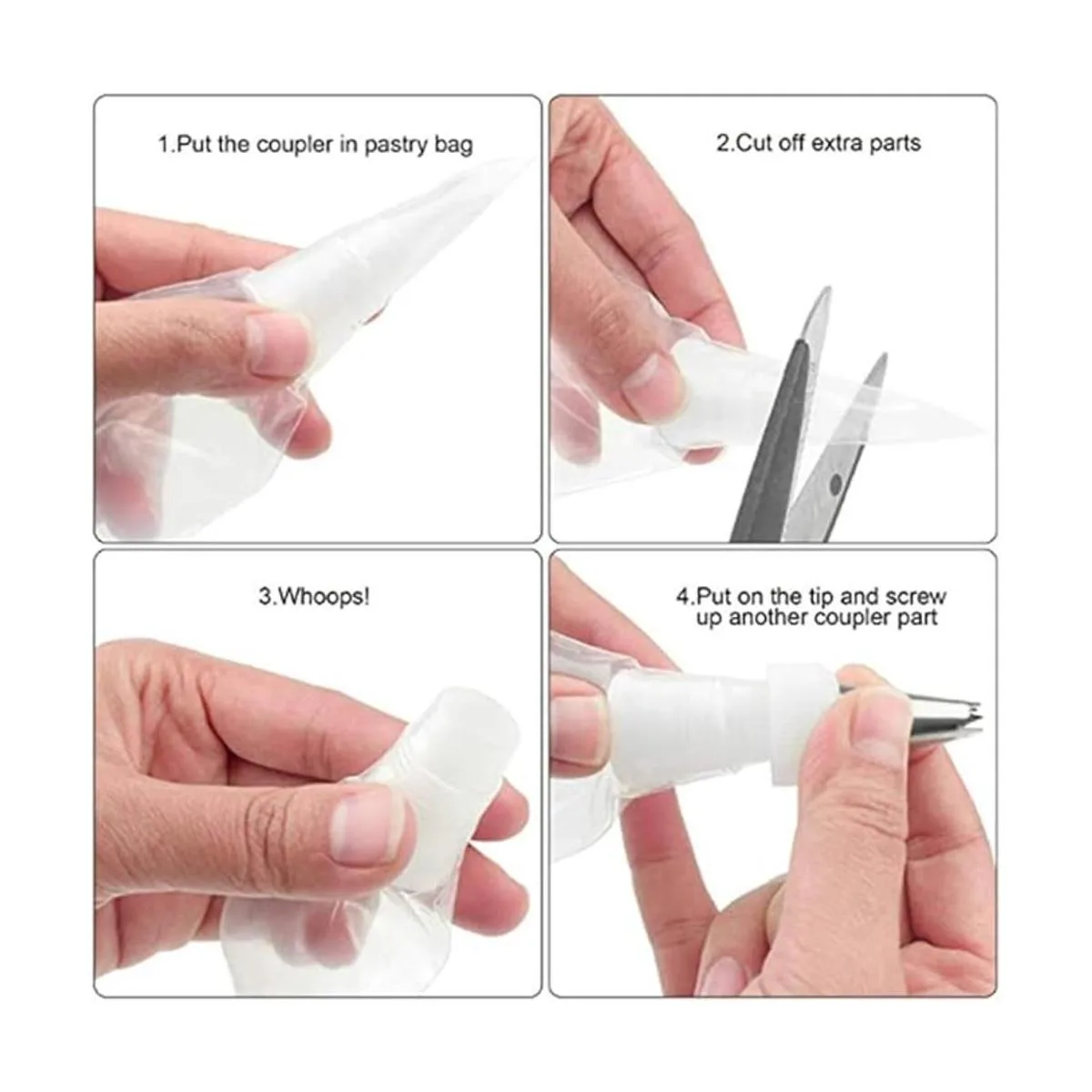 1.Put the coupler in pastry bag

2.Cut off extra parts

3.Whoops!

4.Put on the tip and screw up another coupler part