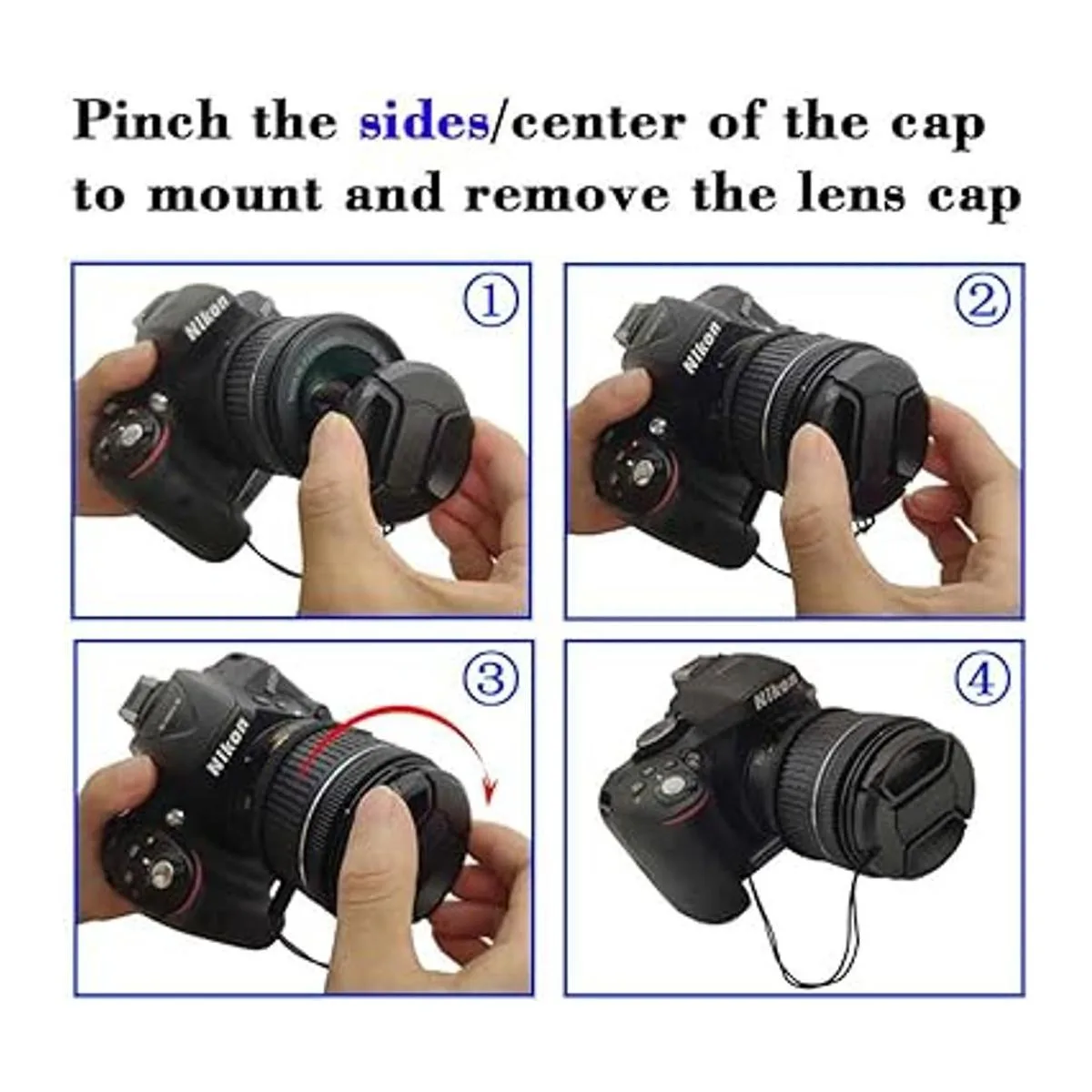 Pinch the sides/center of the cap to mount and remove the lens cap

①

Nikon

②

Nikon

③

Nikon

④

Nikon