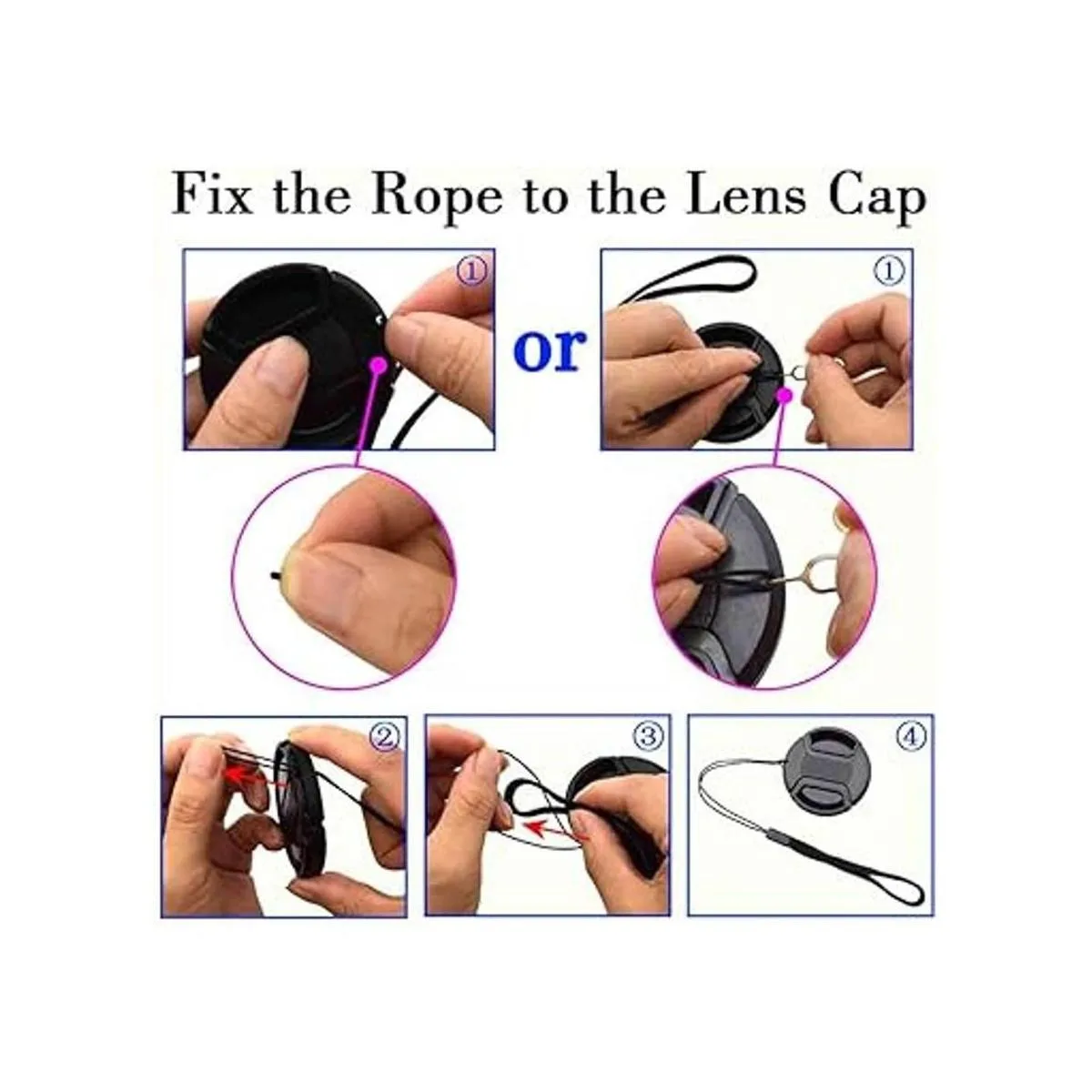 Fix the Rope to the Lens Cap

①

or

①

②

③

④