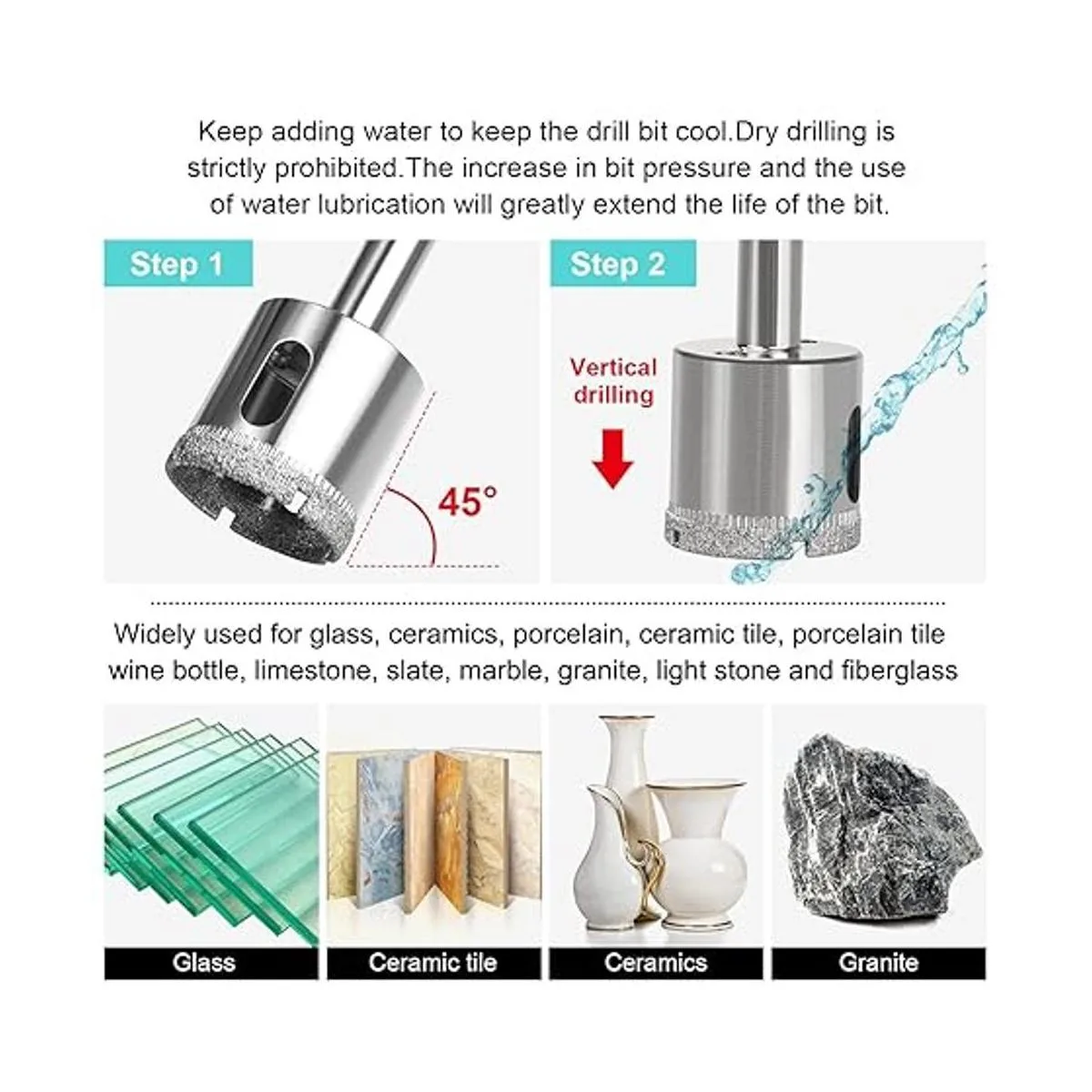 Keep adding water to keep the drill bit cool.Dry drilling is strictly prohibited.The increase in bit pressure and the use of water lubrication will greatly extend the life of the bit.

Step 1

45°

Step 2

Vertical drilling

Widely used for glass, ceramics, porcelain, ceramic tile, porcelain tile wine bottle, limestone, slate, marble, granite, light stone and fiberglass

Glass

Ceramic tile

Ceramics

Granite