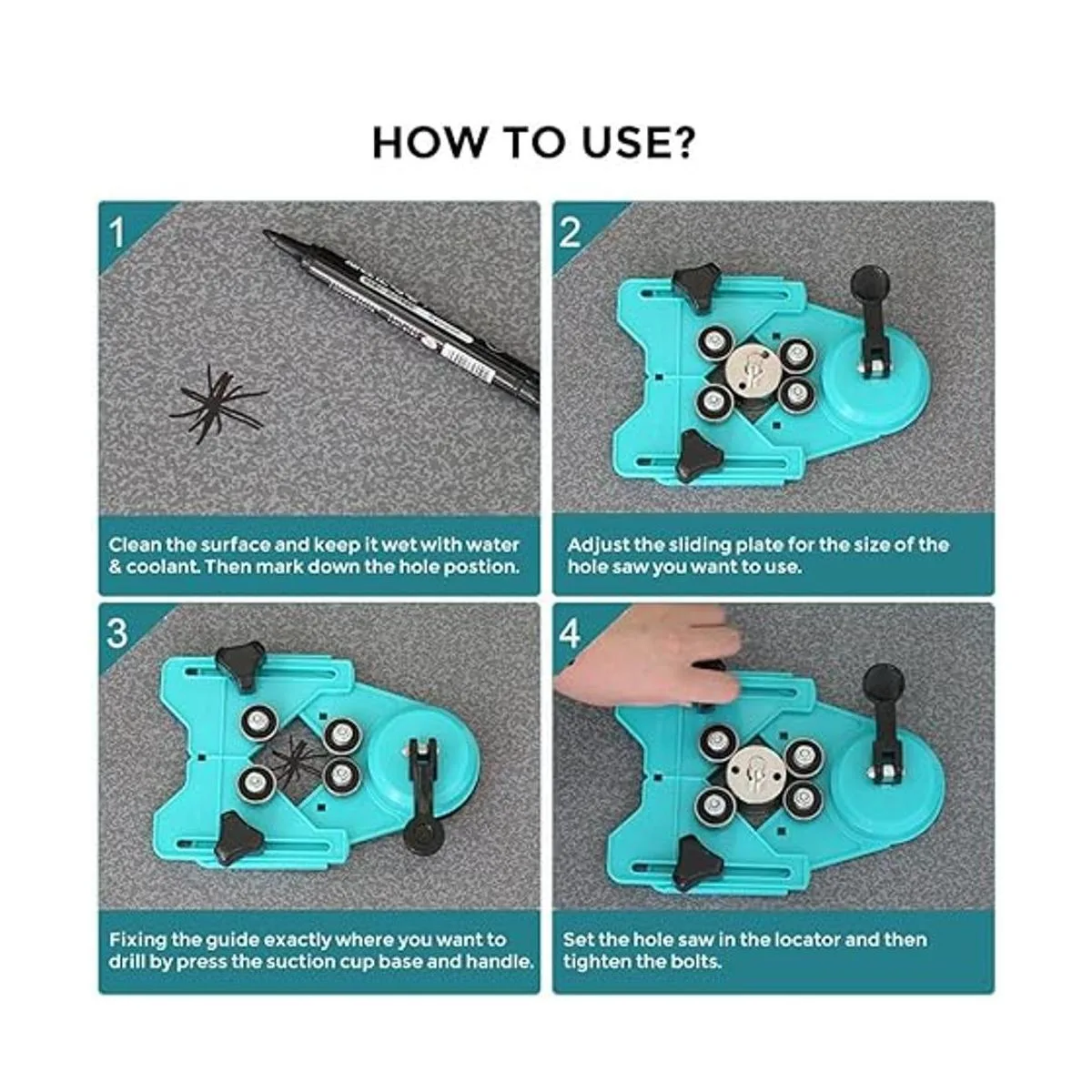 HOW TO USE?

1

Clean the surface and keep it wet with water & coolant. Then mark down the hole postion.

2

Adjust the sliding plate for the size of the hole saw you want to use.

3

Fixing the guide exactly where you want to drill by press the suction cup base and handle.

4

Set the hole saw in the locator and then tighten the bolts.