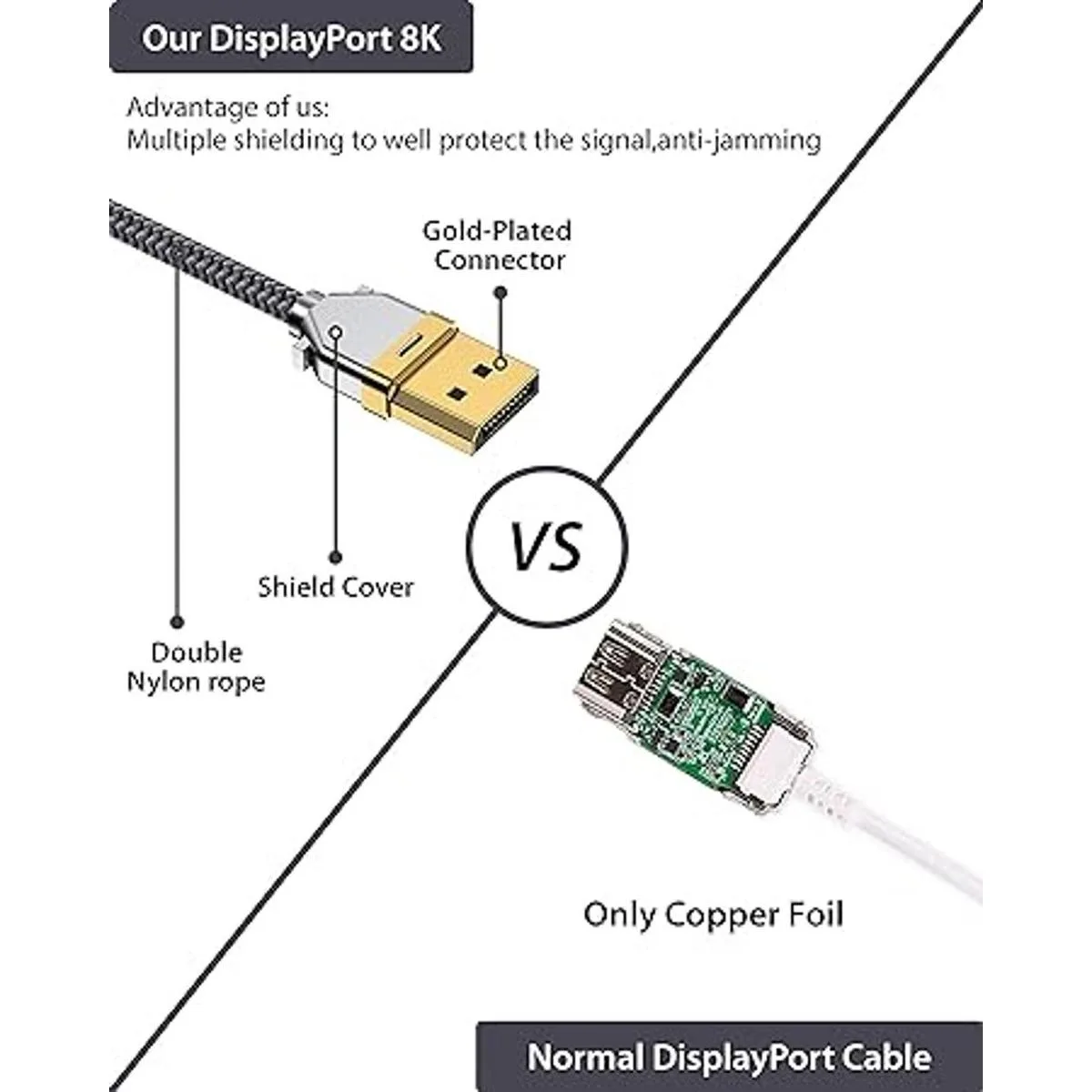 Our DisplayPort 8K

Advantage of us:
Multiple shielding to well protect the signal,anti-jamming

Gold-Plated Connector

Shield Cover

Double Nylon rope

VS

Only Copper Foil

Normal DisplayPort Cable