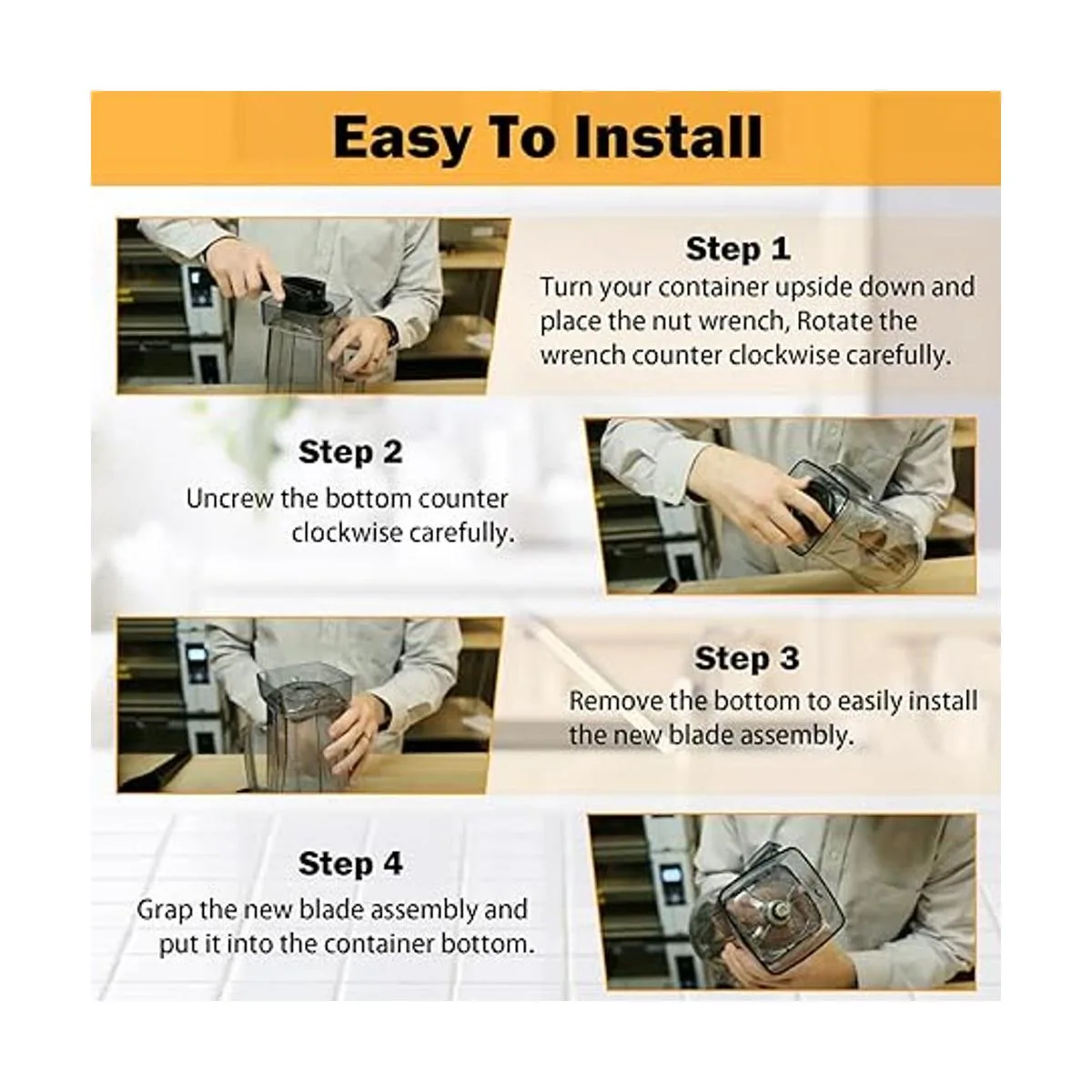 Easy To Install

Step 1
Turn your container upside down and place the nut wrench, Rotate the wrench counter clockwise carefully.

Step 2
Uncrew the bottom counter clockwise carefully.

Step 3
Remove the bottom to easily install the new blade assembly.

Step 4
Grap the new blade assembly and put it into the container bottom.