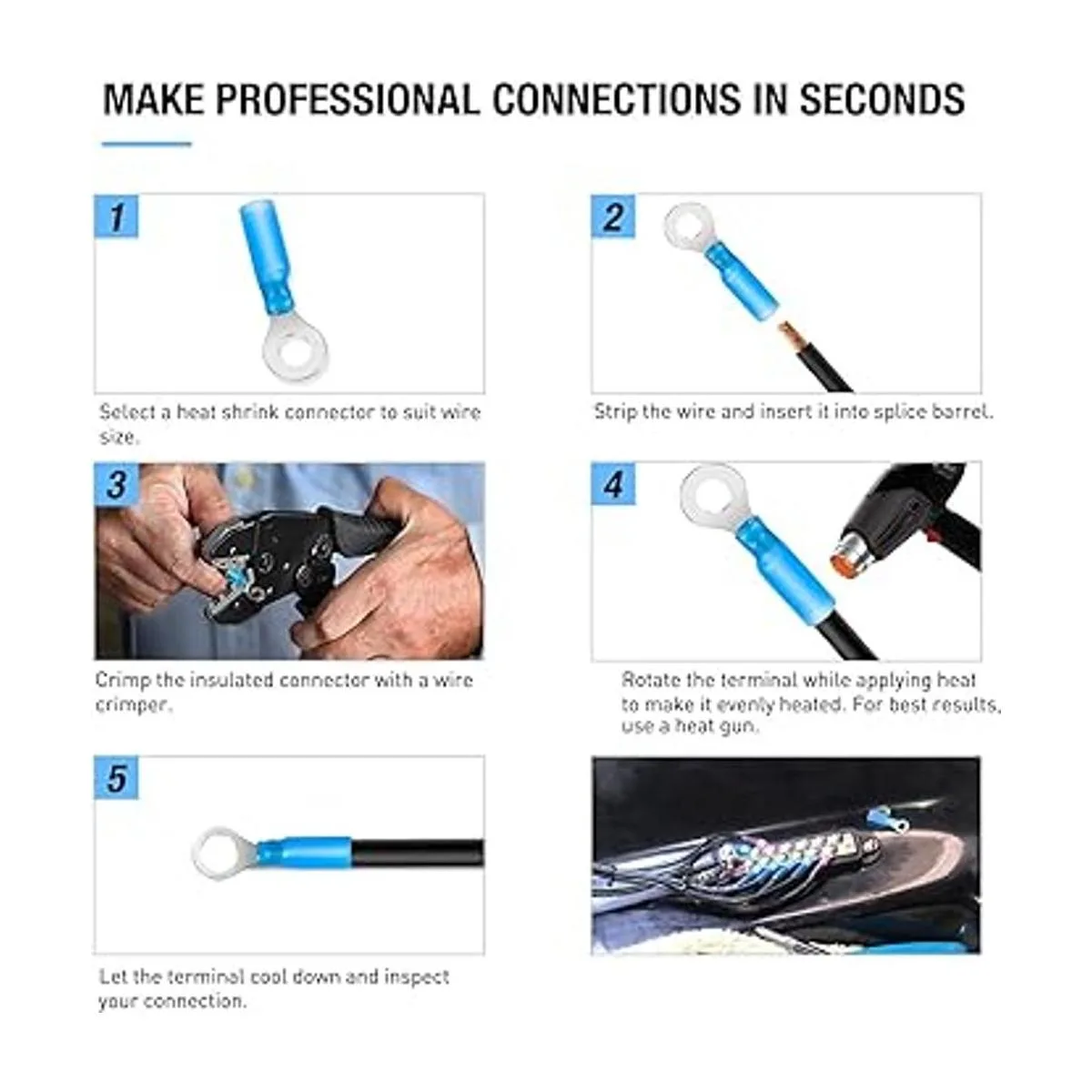 MAKE PROFESSIONAL CONNECTIONS IN SECONDS

1

Select a heat shrink connector to suit wire size.

2

Strip the wire and insert it into splice barrel.

3

Crimp the insulated connector with a wire crimper.

4

Rotate the terminal while applying heat to make it evenly heated. For best results, use a heat gun.

5

Let the terminal cool down and inspect your connection.