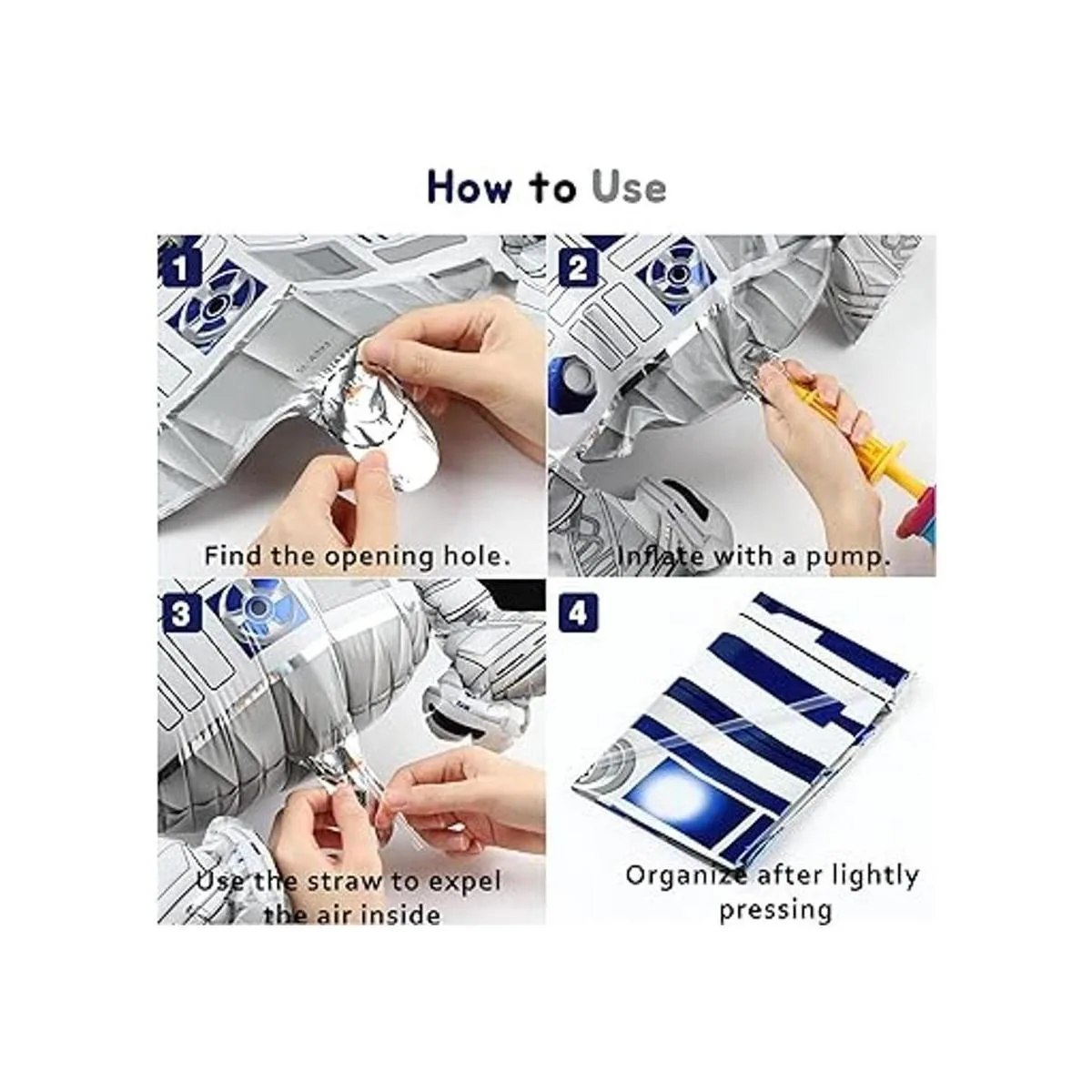 How to Use

1

Find the opening hole.

2

Inflate with a pump.

3

Use the straw to expel the air inside

4

Organize after lightly pressing