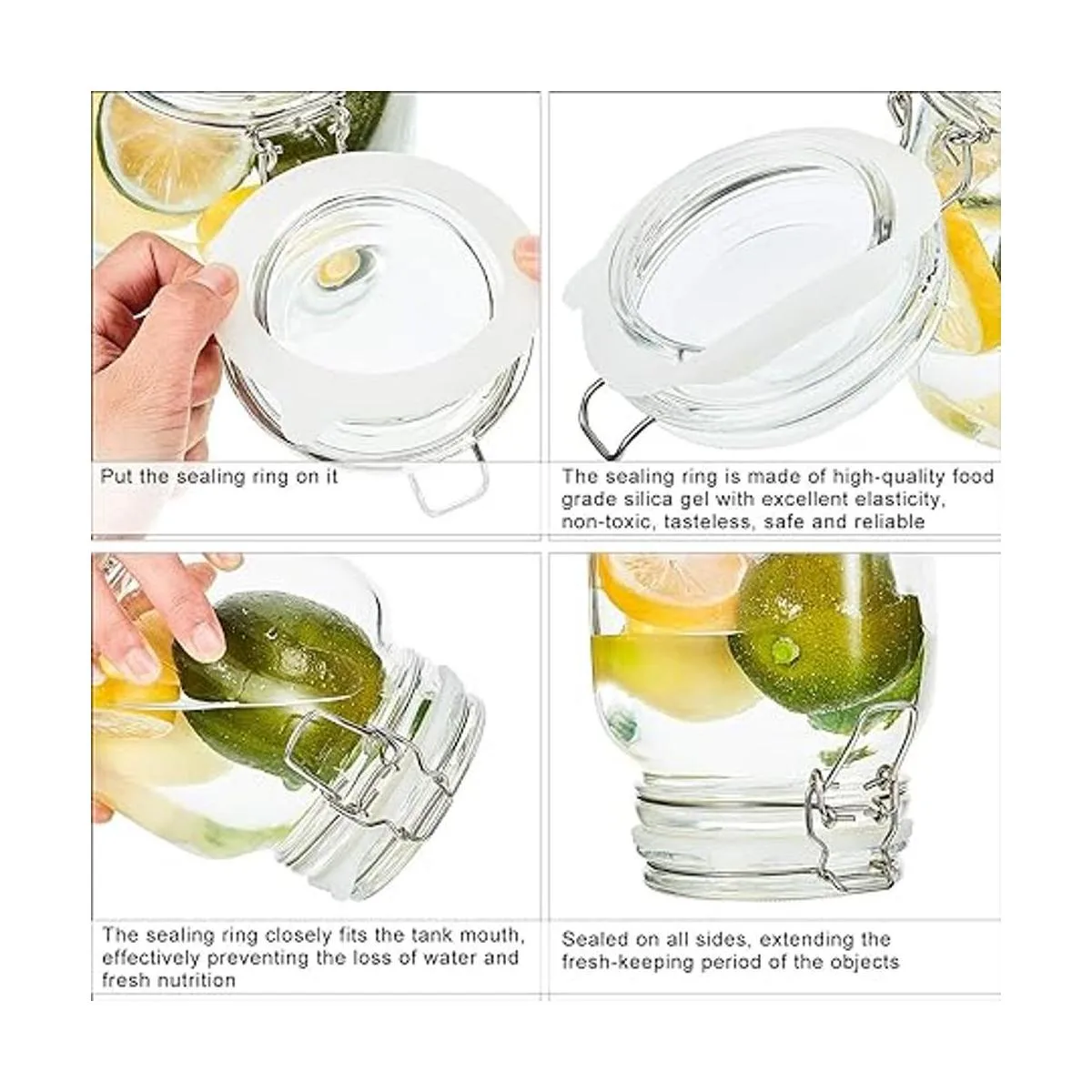 Put the sealing ring on it

The sealing ring is made of high-quality food grade silica gel with excellent elasticity, non-toxic, tasteless, safe and reliable

The sealing ring closely fits the tank mouth, effectively preventing the loss of water and fresh nutrition

Sealed on all sides, extending the fresh-keeping period of the objects