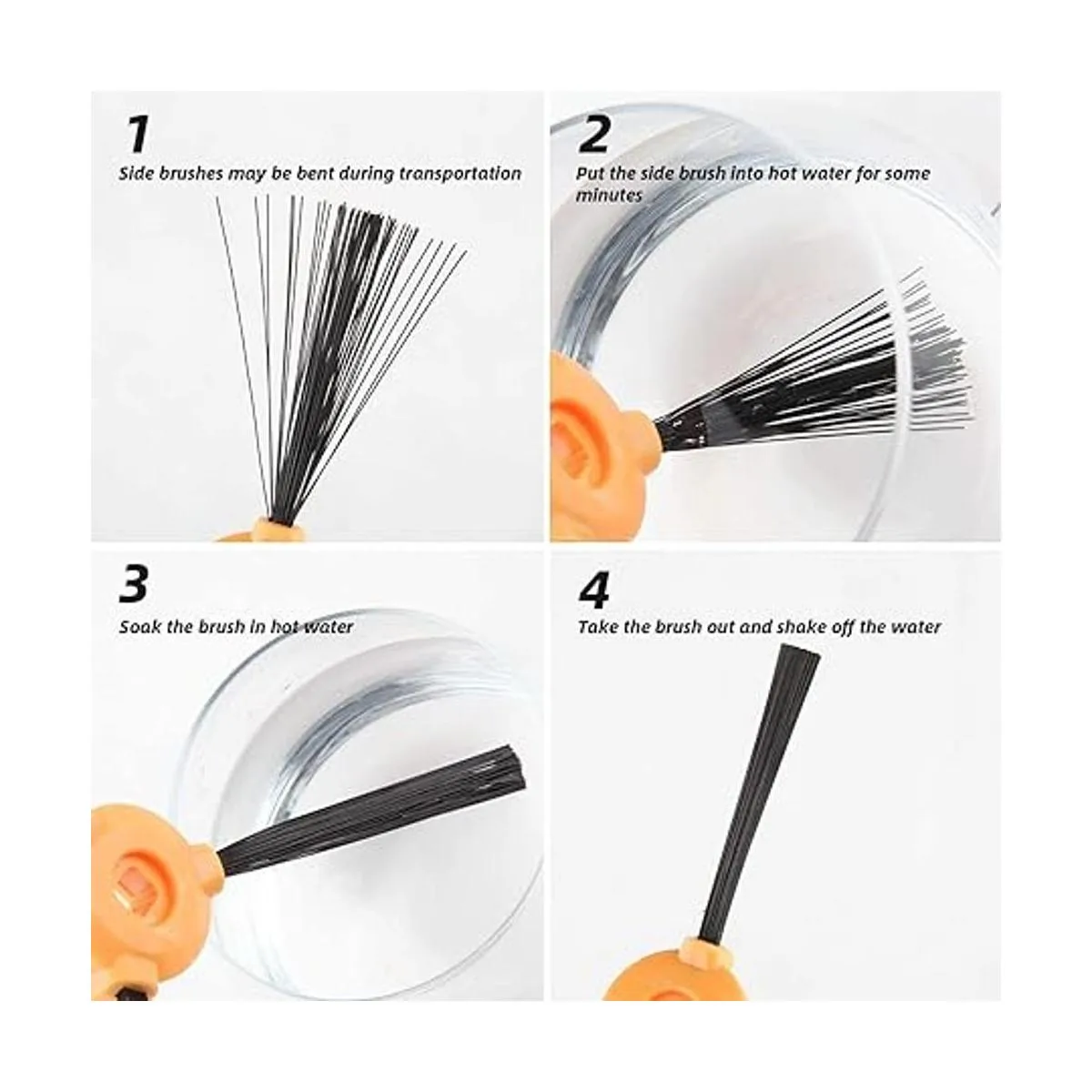 1
Side brushes may be bent during transportation

2
Put the side brush into hot water for some minutes

3
Soak the brush in hot water

4
Take the brush out and shake off the water