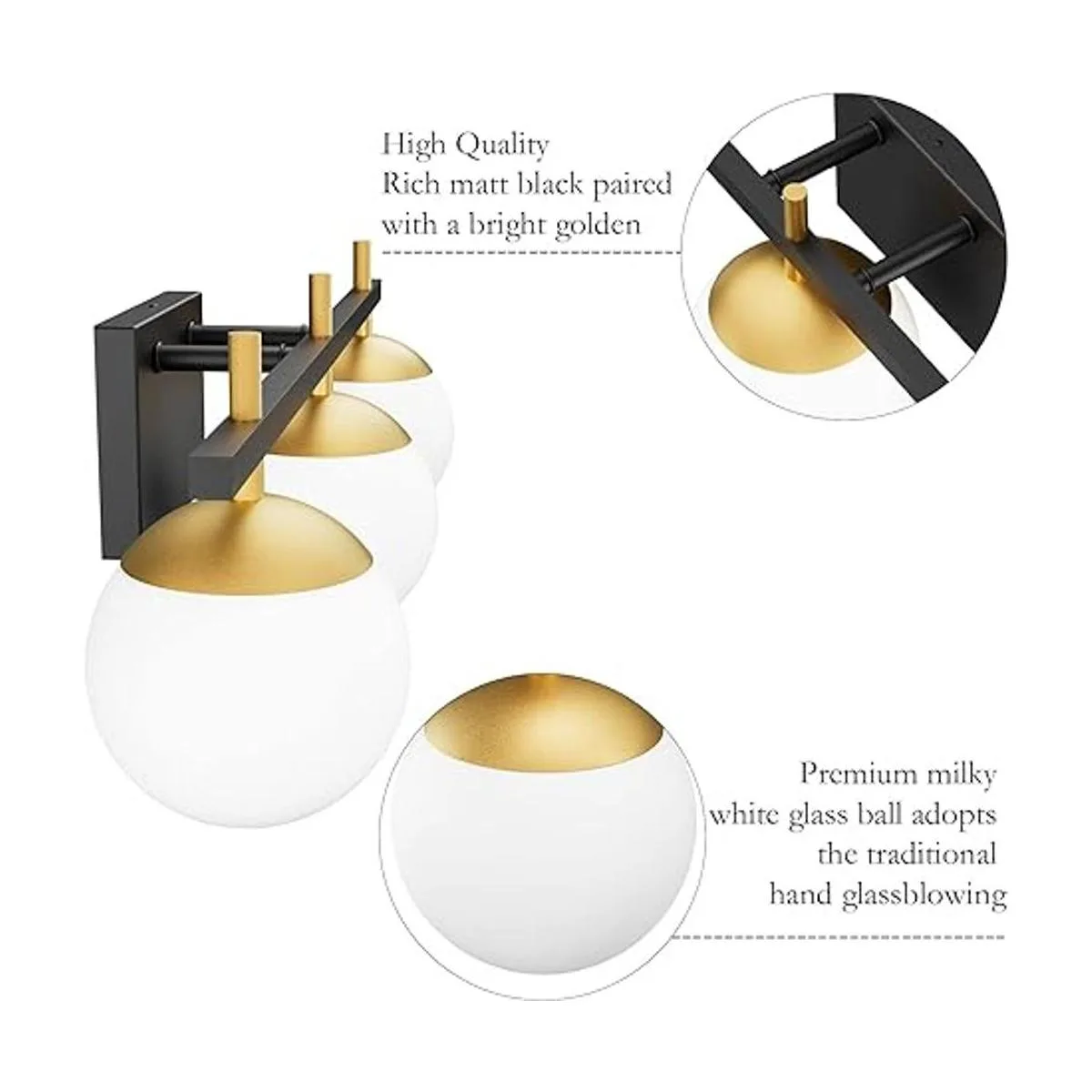 High Quality
Rich matt black paired with a bright golden

Premium milky white glass ball adopts the traditional hand glassblowing