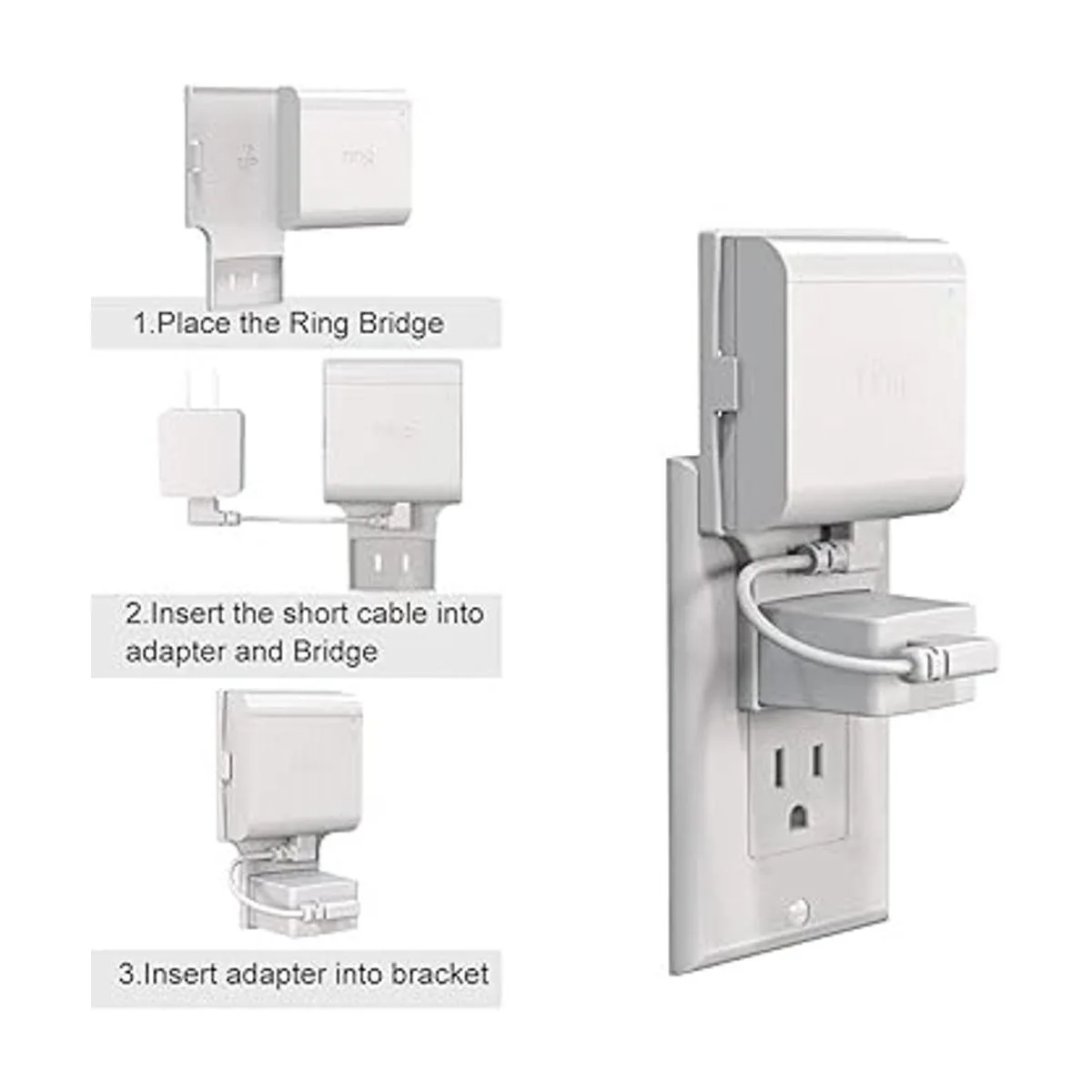 1.Place the Ring Bridge

2.Insert the short cable into adapter and Bridge

3.Insert adapter into bracket