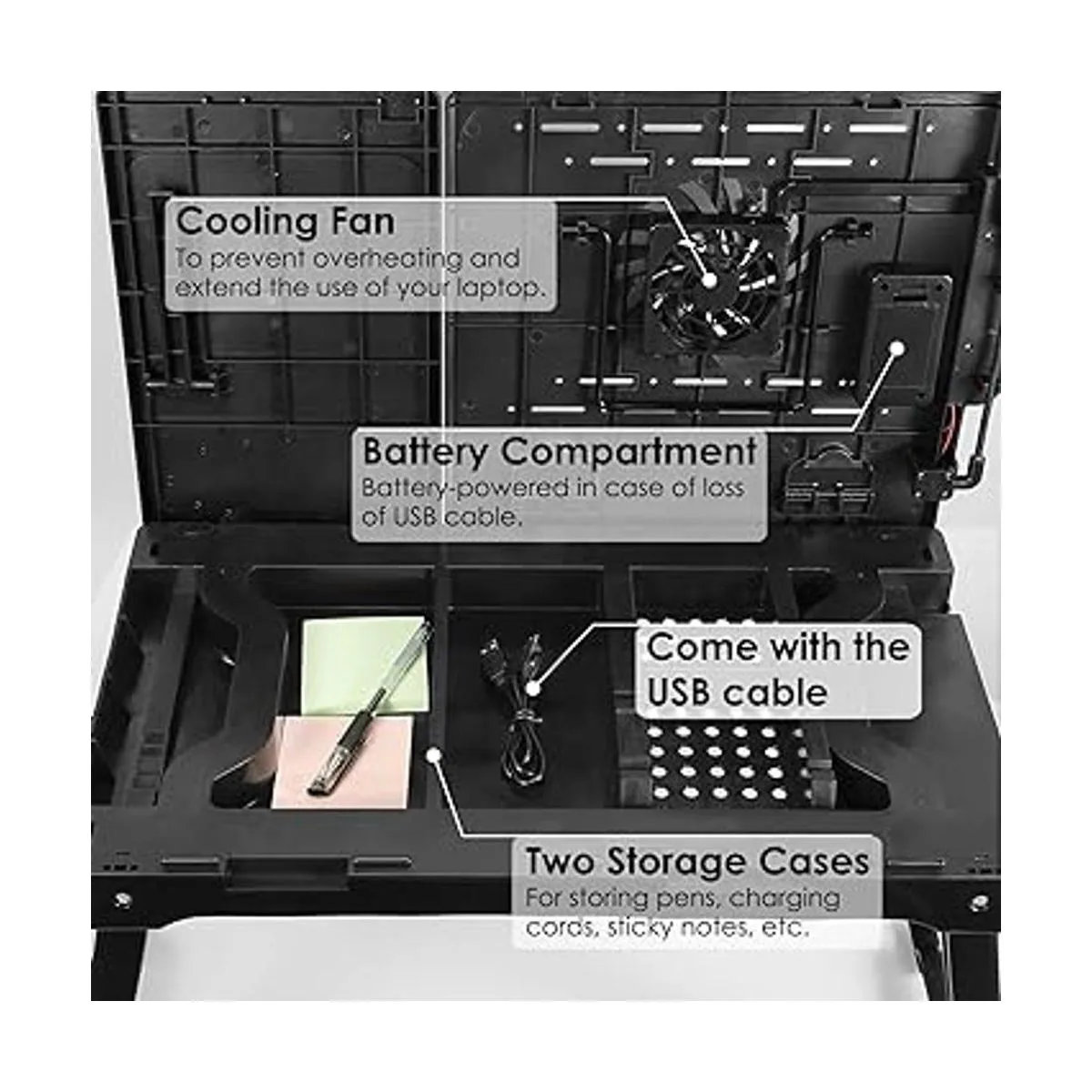 Cooling Fan
To prevent overheating and extend the use of your laptop.

Battery Compartment
Battery-powered in case of loss of USB cable.

Come with the USB cable

Two Storage Cases
For storing pens, charging cords, sticky notes, etc.