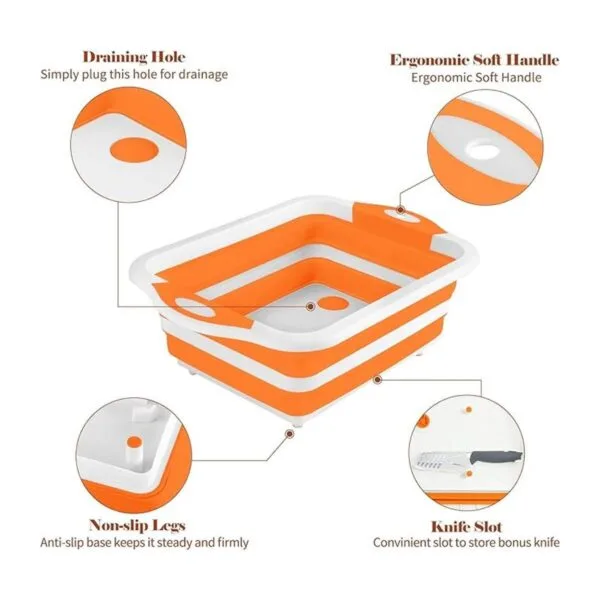 Draining Hole
Simply plug this hole for drainage

Ergonomic Soft Handle
Ergonomic Soft Handle

Non-slip Legs
Anti-slip base keeps it steady and firmly

Knife Slot
Convinient slot to store bonus knife