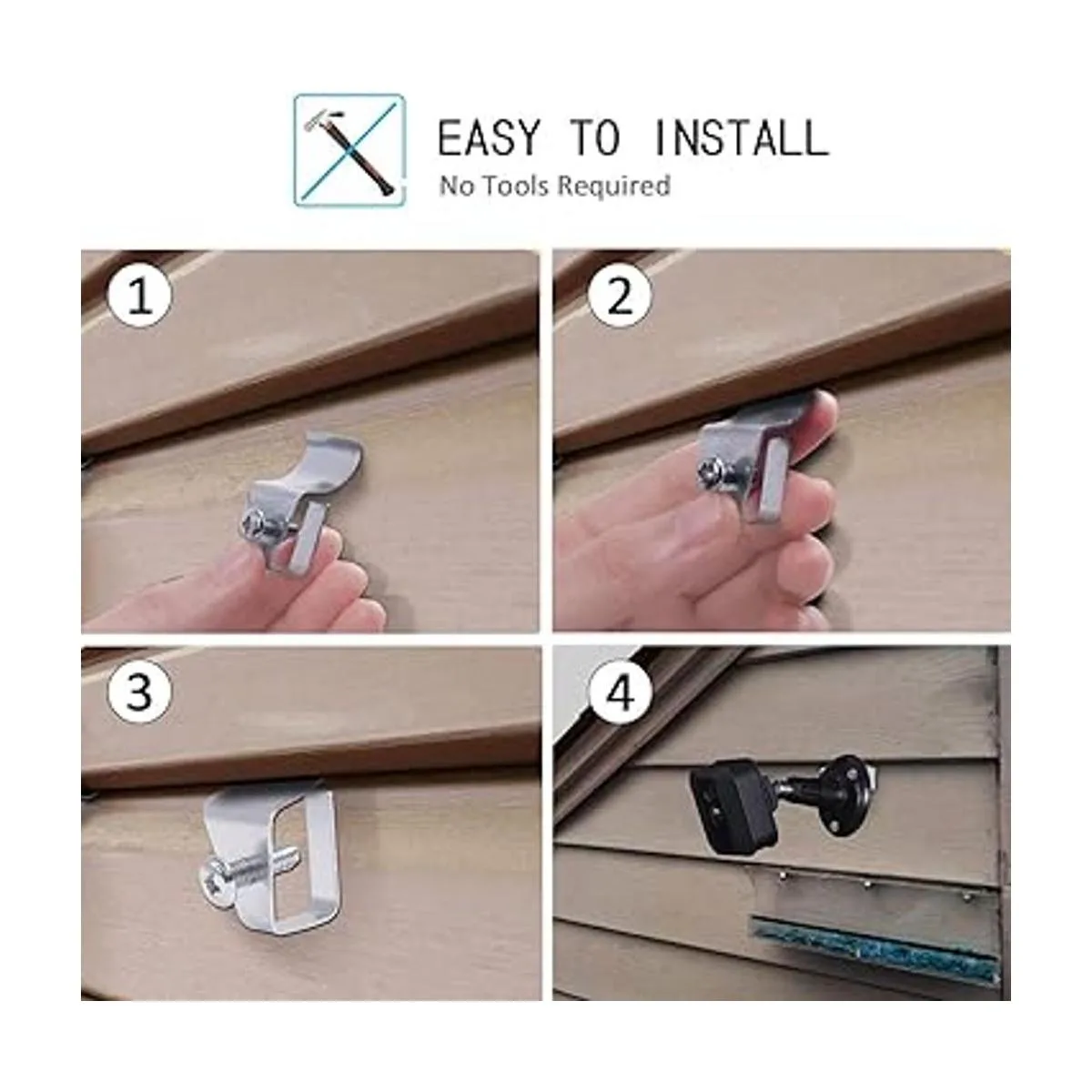 EASY TO INSTALL
No Tools Required

1

2

3

4