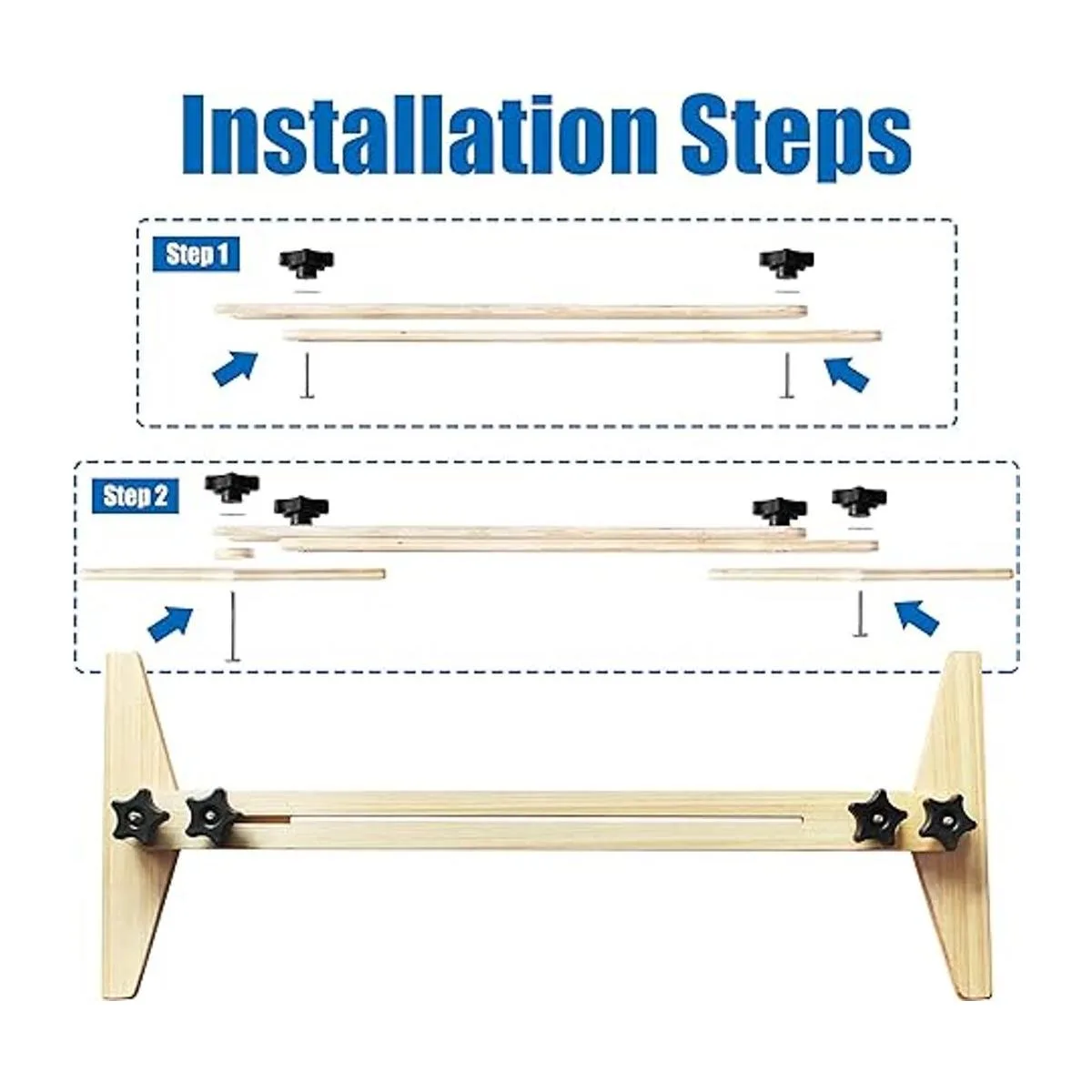 Installation Steps

Step 1

Step 2