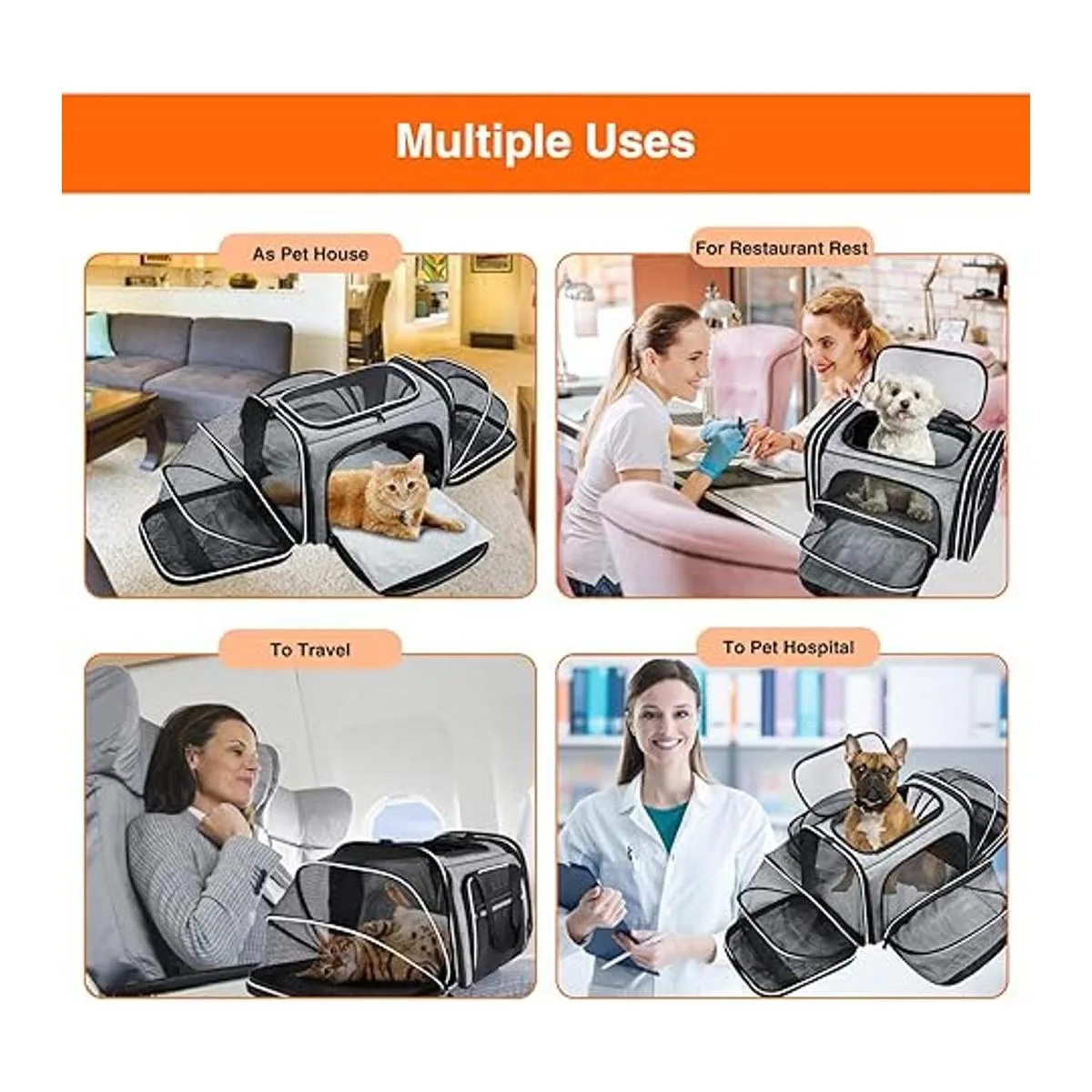 Multiple Uses

As Pet House

For Restaurant Rest

To Travel

To Pet Hospital