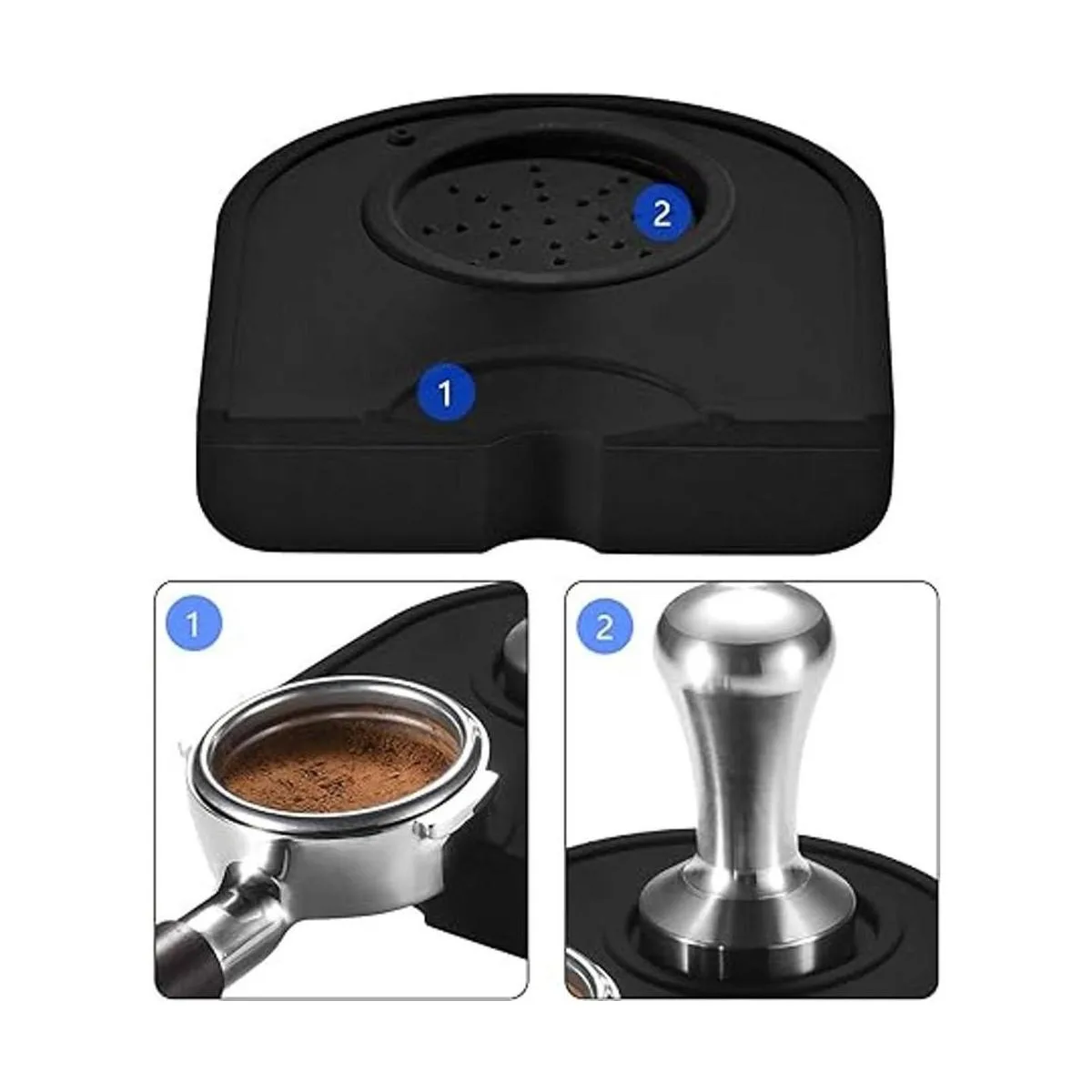 2

1

1

2