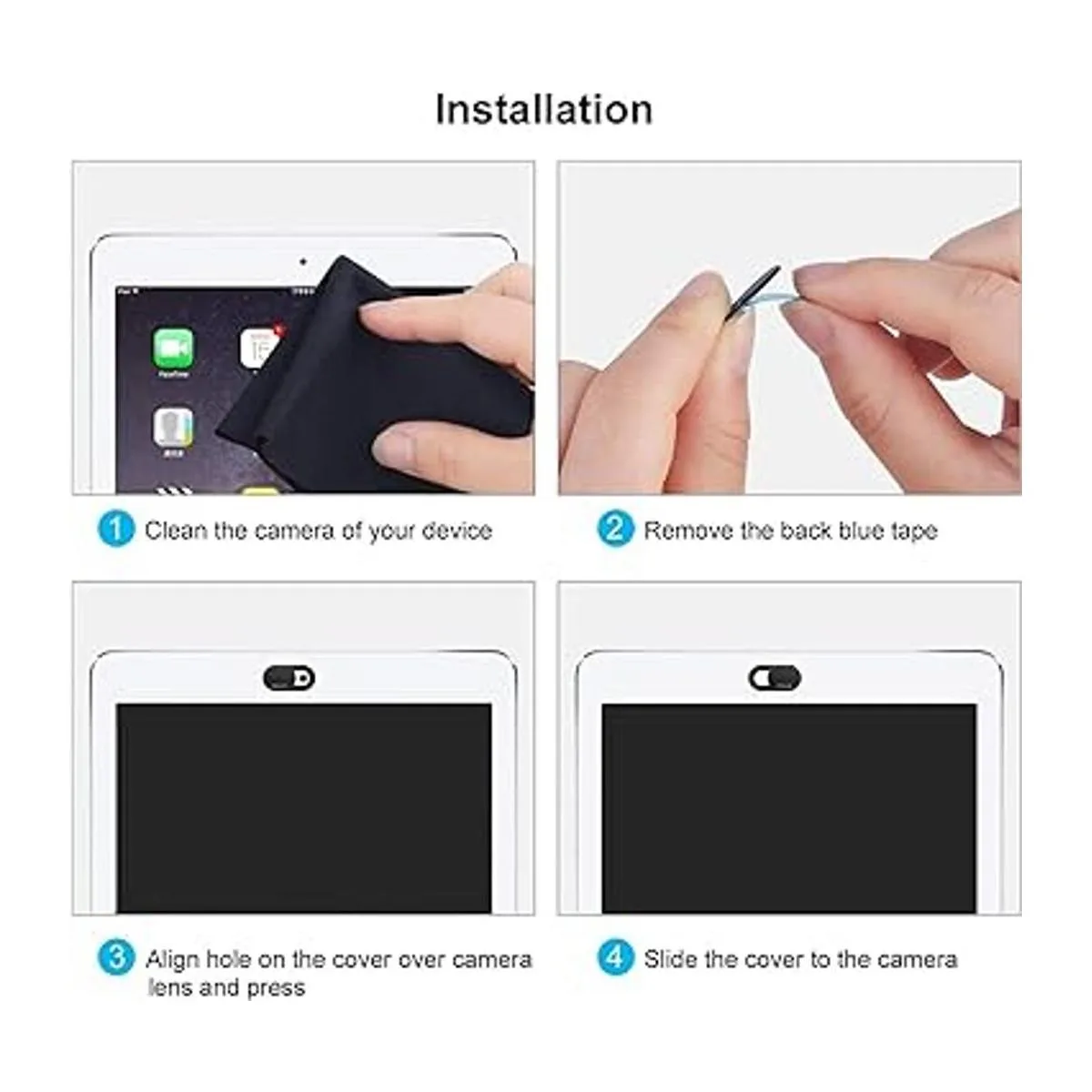 Installation

1 Clean the camera of your device

2 Remove the back blue tape

3 Align hole on the cover over camera lens and press

4 Slide the cover to the camera