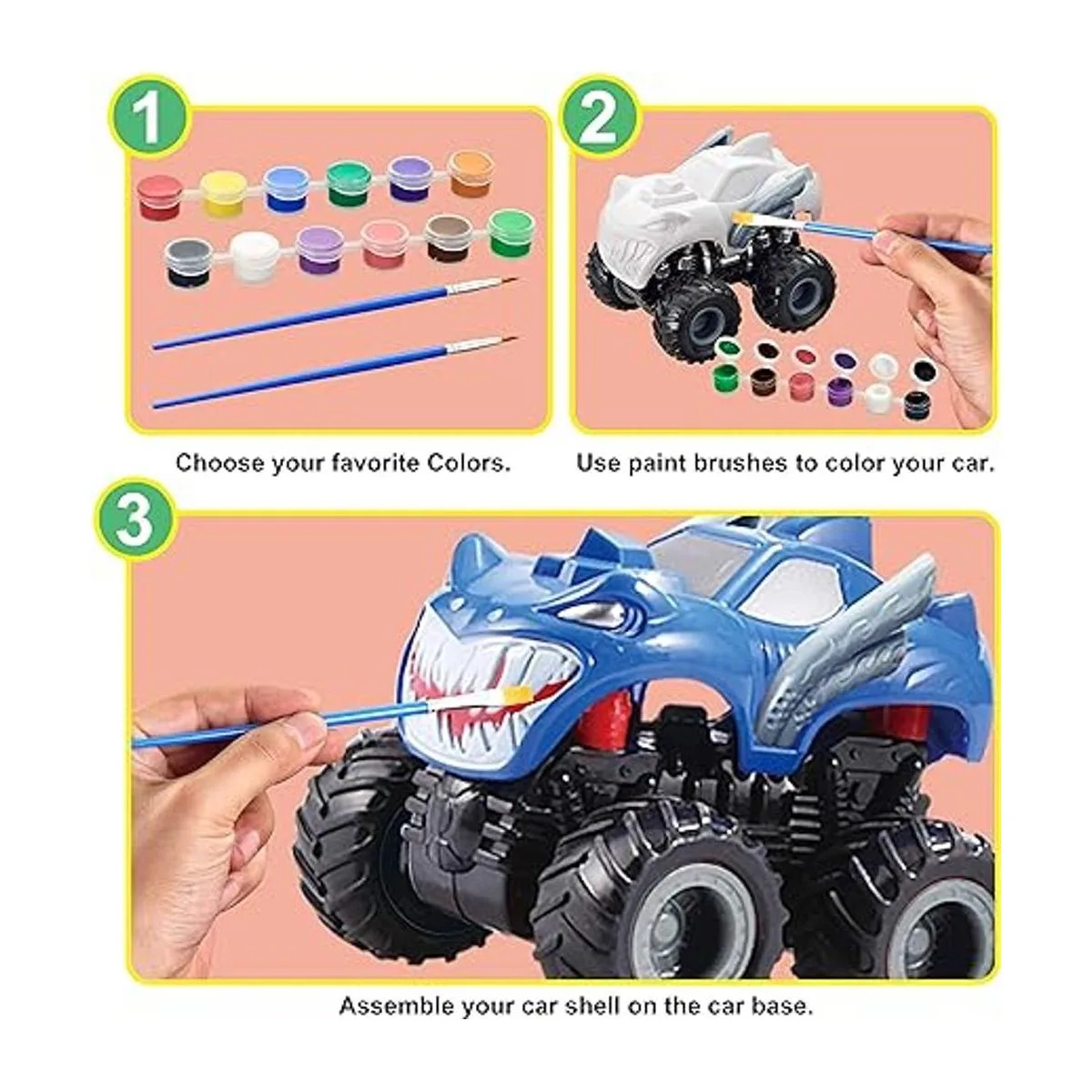 1

Choose your favorite Colors.

2

Use paint brushes to color your car.

3

Assemble your car shell on the car base.