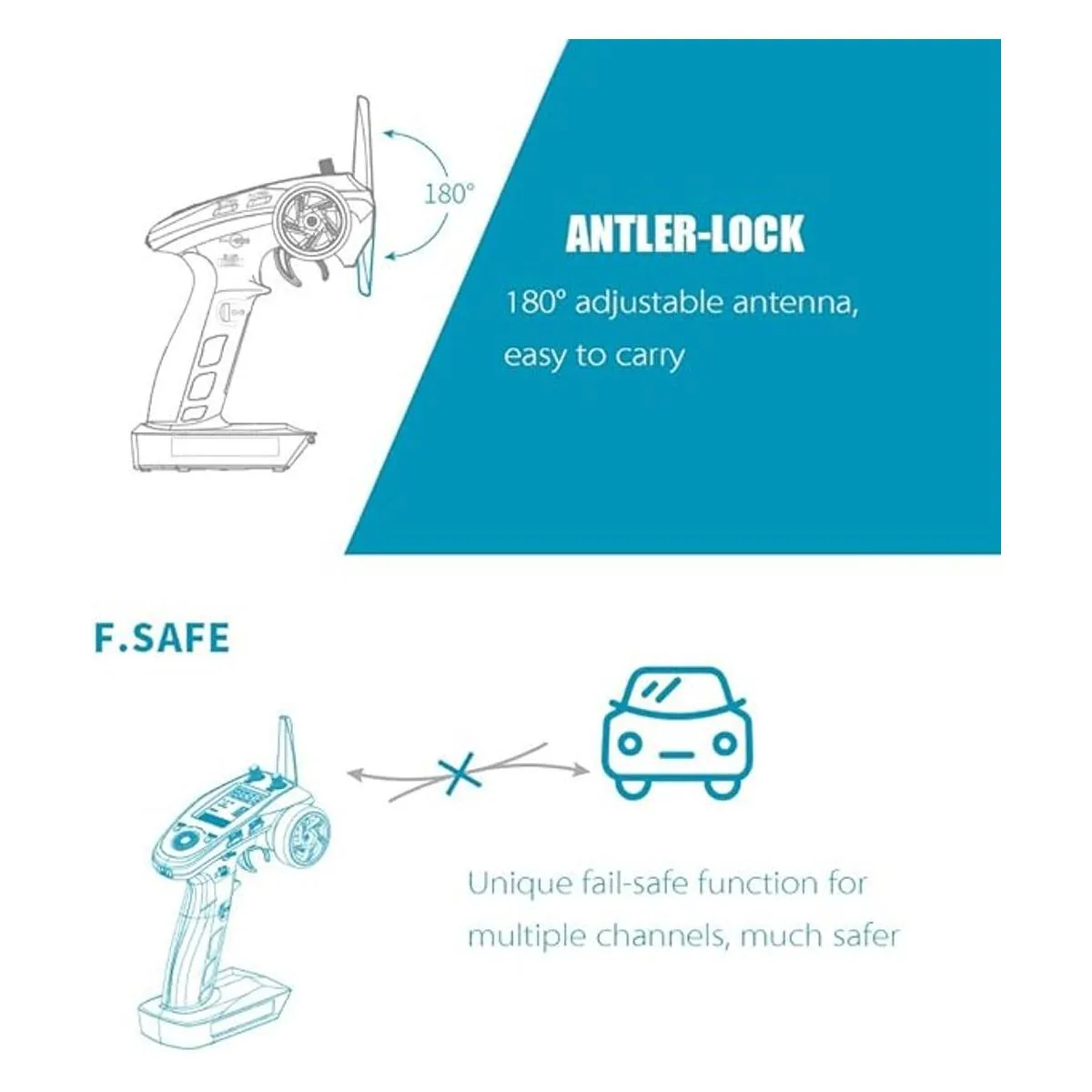 180°

ANTLER-LOCK

180° adjustable antenna, easy to carry

F.SAFE

Unique fail-safe function for multiple channels, much safer