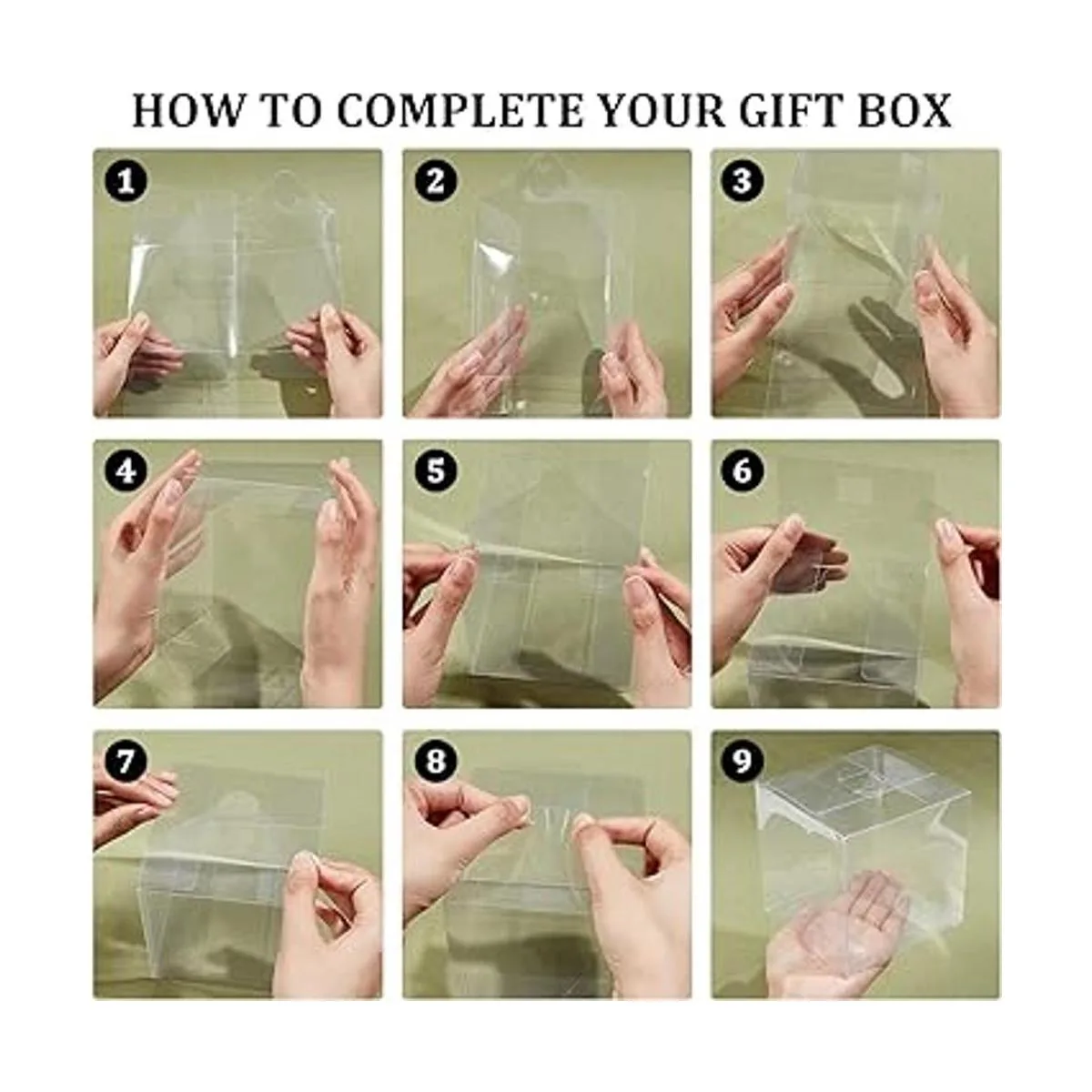 HOW TO COMPLETE YOUR GIFT BOX

1

2

3

4

5

6

7

8

9