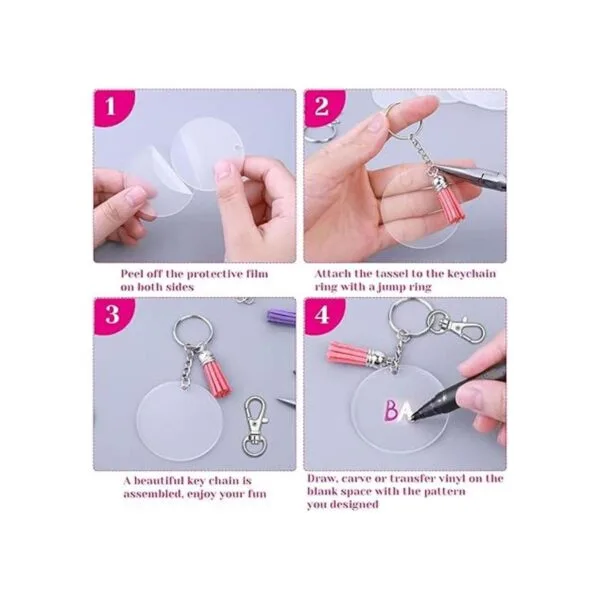 1

Peel off the protective film on both sides

2

Attach the tassel to the keychain ring with a jump ring

3

A beautiful key chain is assembled, enjoy your fun

4

BA

Draw, carve or transfer vinyl on the blank space with the pattern you designed