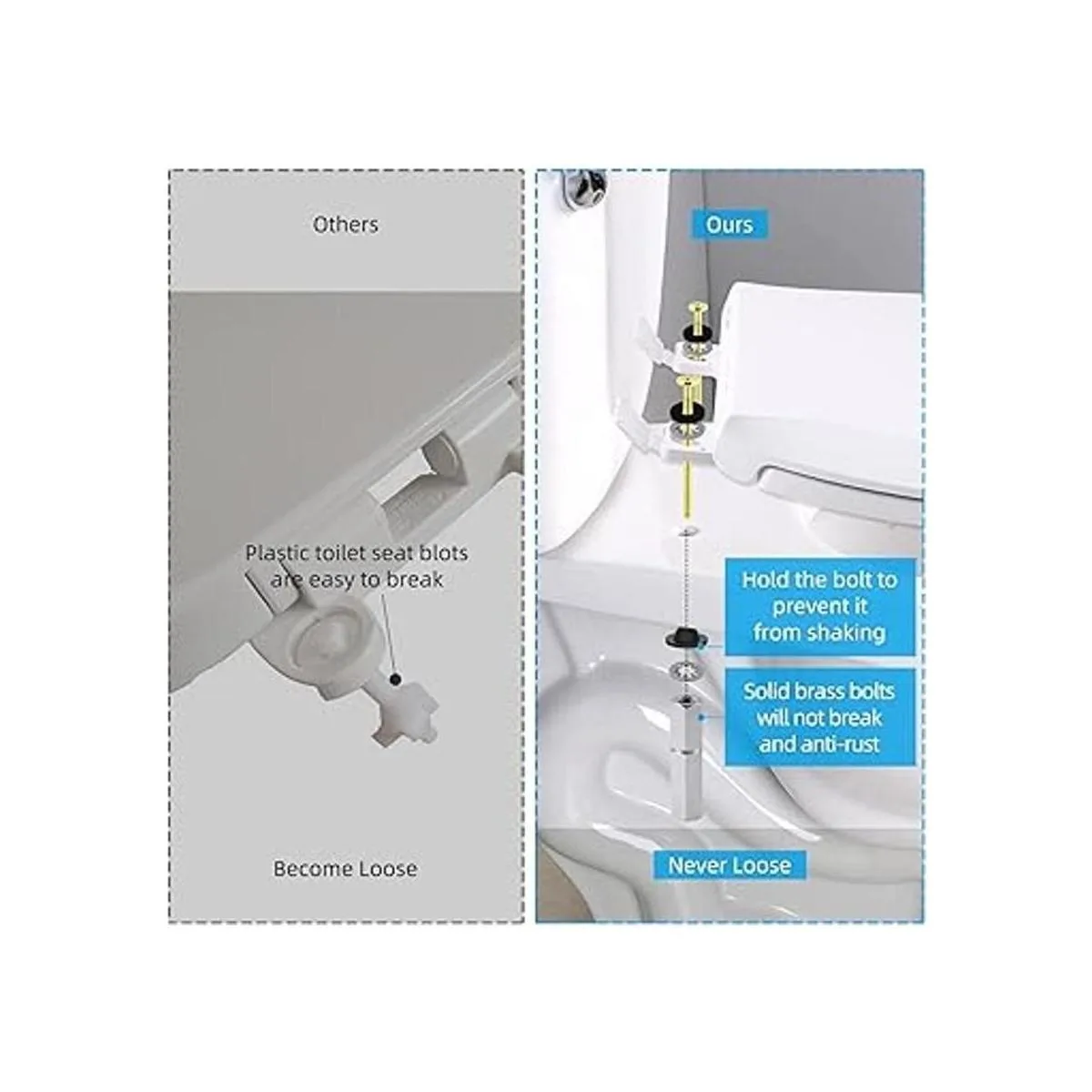 Others

Plastic toilet seat blots are easy to break

Become Loose

Ours

Hold the bolt to prevent it from shaking

Solid brass bolts will not break and anti-rust

Never Loose