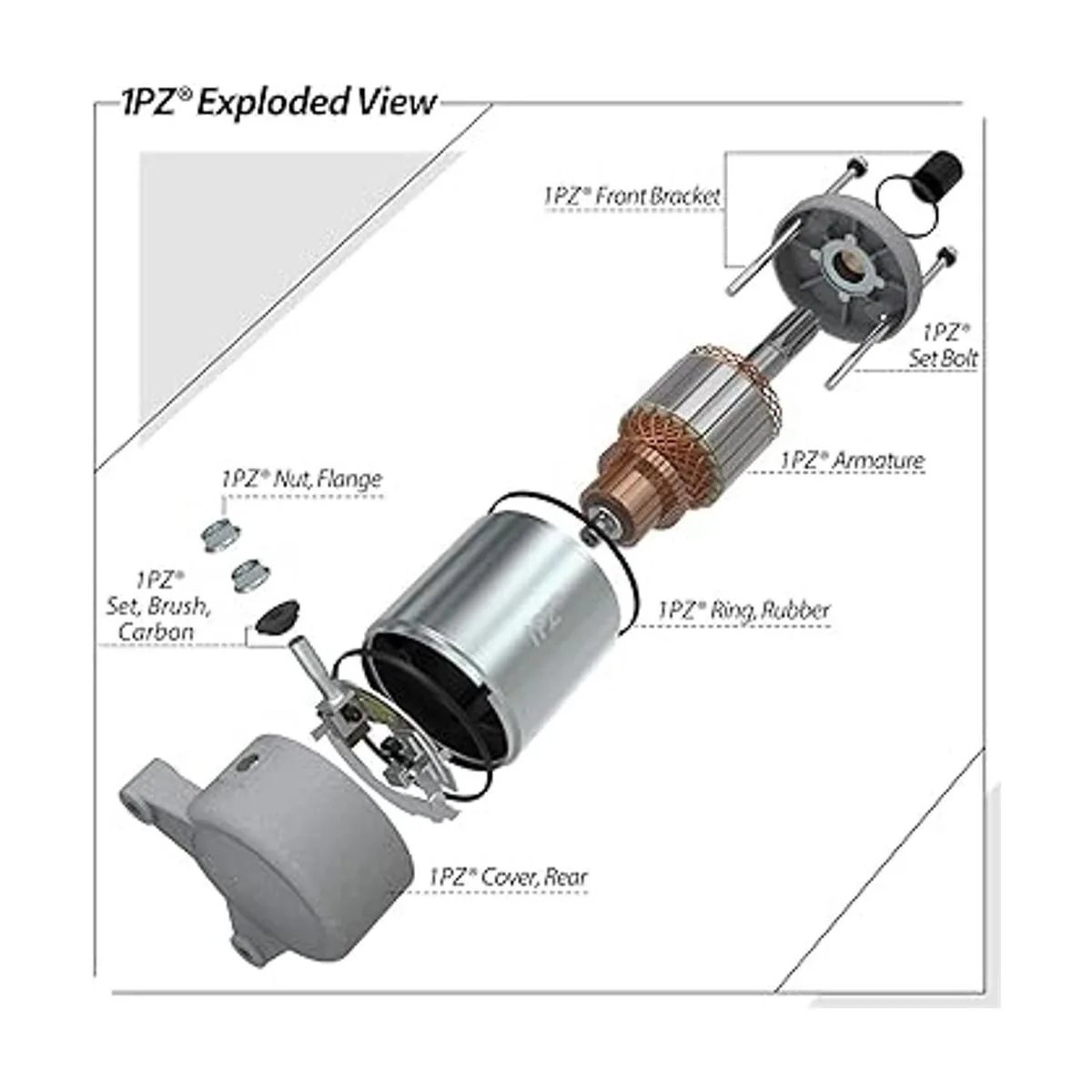 1PZ® Exploded View

1PZ® Front Bracket

1PZ® Set Bolt

1PZ® Armature

1PZ® Nut, Flange

1PZ® Set, Brush, Carbon

1PZ

1PZ® Ring, Rubber

1PZ® Cover, Rear